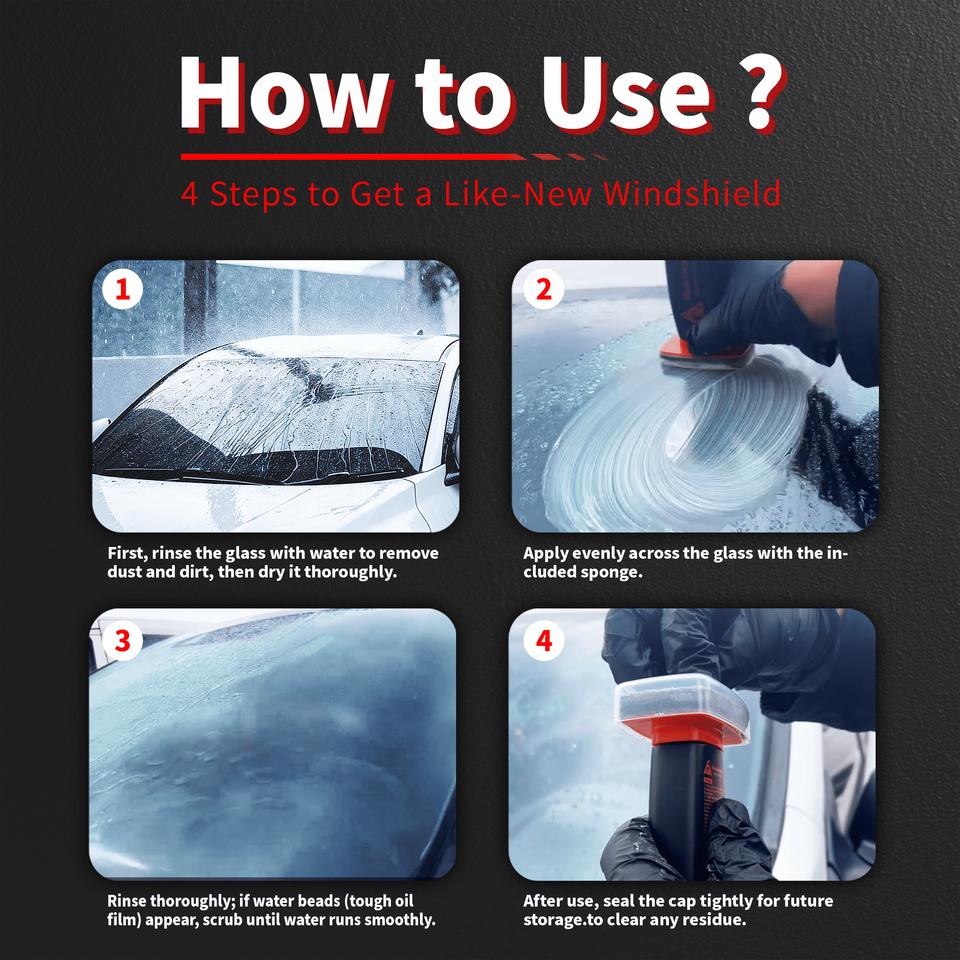 How to Use ?

4 Steps to Get a Like-New Windshield

1

First, rinse the glass with water to remove dust and dirt, then dry it thoroughly.

2

Apply evenly across the glass with the included sponge.

3

Rinse thoroughly; if water beads (tough oil film) appear, scrub until water runs smoothly.

4

After use, seal the cap tightly for future storage.to clear any residue.