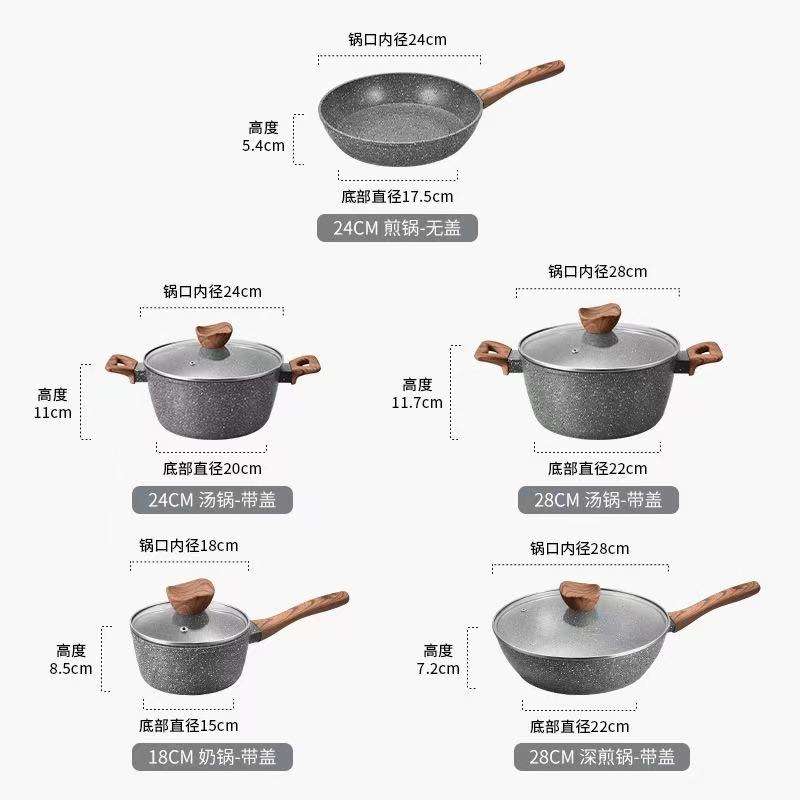 锅口内径24cm
高度
5.4cm
底部直径17.5cm
24CM 煎锅-无盖

锅口内径24cm
高度
11cm
底部直径20cm
24CM 汤锅-带盖

锅口内径28cm
高度
11.7cm
底部直径22cm
28CM 汤锅-带盖

锅口内径18cm
高度
8.5cm
底部直径15cm
18CM 奶锅-带盖

锅口内径28cm
高度
7.2cm
底部直径22cm
28CM 深煎锅-带盖