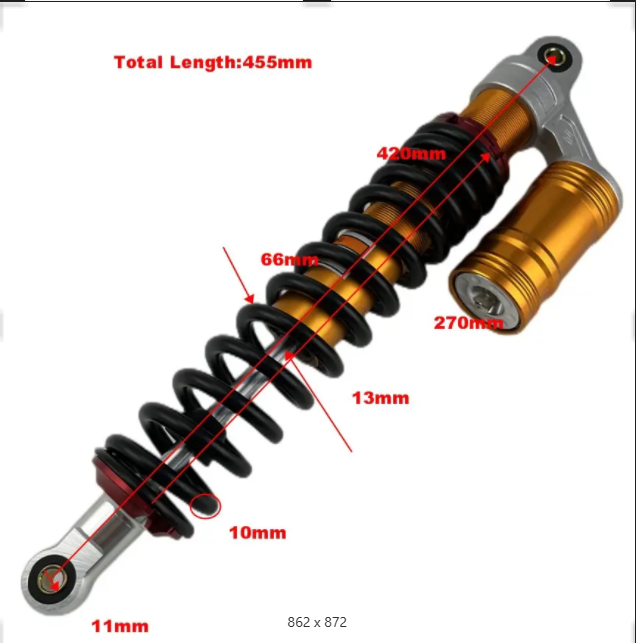 Total Length:455mm

420mm

66mm

270mm

13mm

10mm

11mm

862 x 872