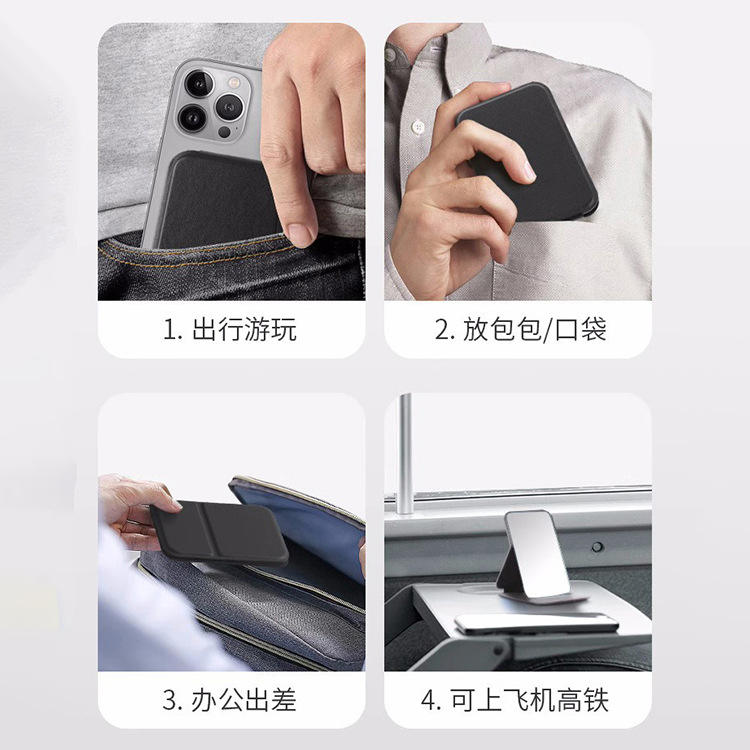 1. 出行游玩

2. 放包包/口袋

3. 办公出差

4. 可上飞机高铁