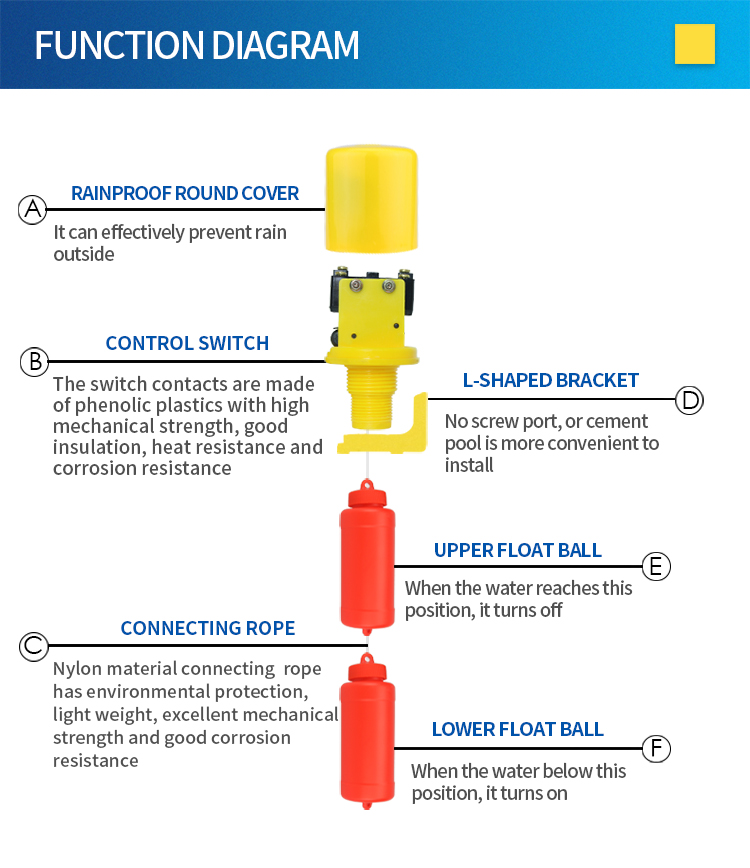 FUNCTION DIAGRAM

A
RAINPROOF ROUND COVER
It can effectively prevent rain outside

B
CONTROL SWITCH
The switch contacts are made of phenolic plastics with high mechanical strength, good insulation, heat resistance and corrosion resistance

L-SHAPED BRACKET
D
No screw port, or cement pool is more convenient to install

UPPER FLOAT BALL
E
When the water reaches this position, it turns off

C
CONNECTING ROPE
Nylon material connecting rope has environmental protection, light weight, excellent mechanical strength and good corrosion resistance

LOWER FLOAT BALL
F
When the water below this position, it turns on