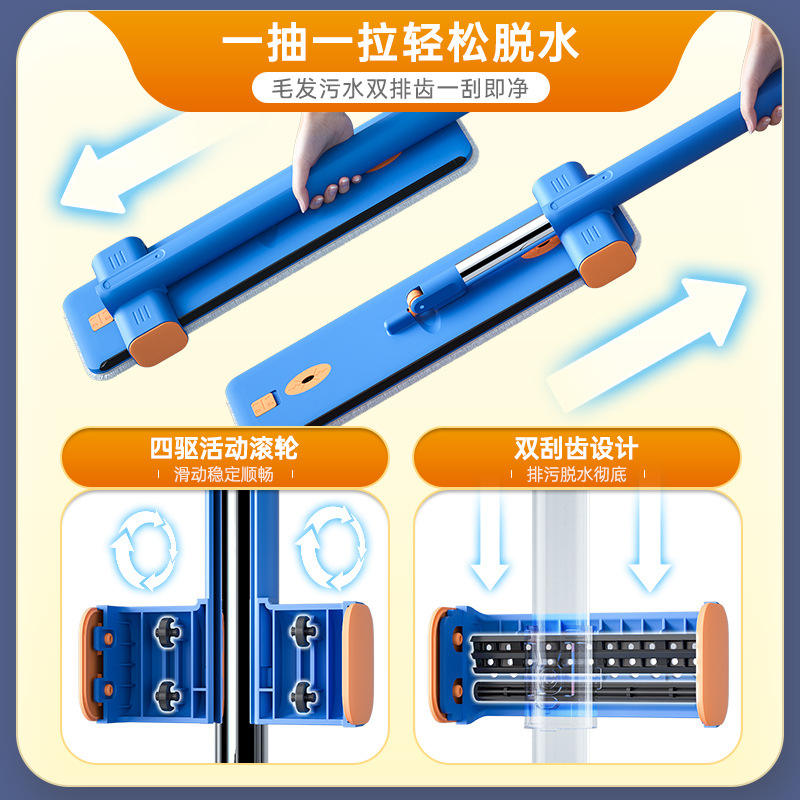 一抽一拉轻松脱水

毛发污水双排齿一刮即净

四驱活动滚轮

滑动稳定顺畅

双刮齿设计

排污脱水彻底