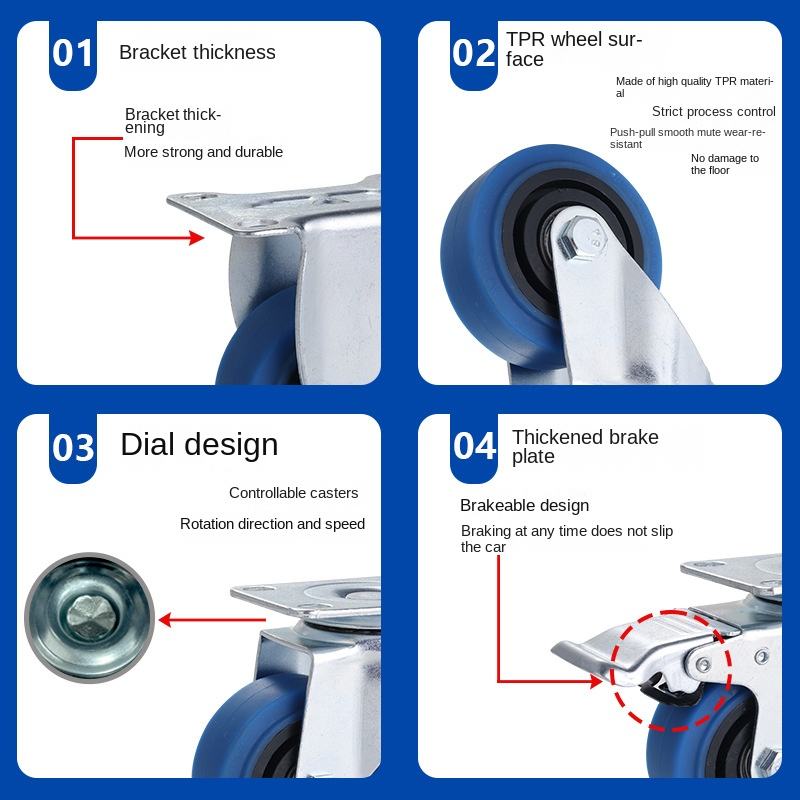 01 Bracket thickness

Bracket thickening
More strong and durable

02 TPR wheel surface

Made of high quality TPR material
Strict process control
Push-pull smooth mute wear-resistant
No damage to the floor

03 Dial design

Controllable casters
Rotation direction and speed

04 Thickened brake plate

Brakeable design
Braking at any time does not slip the car