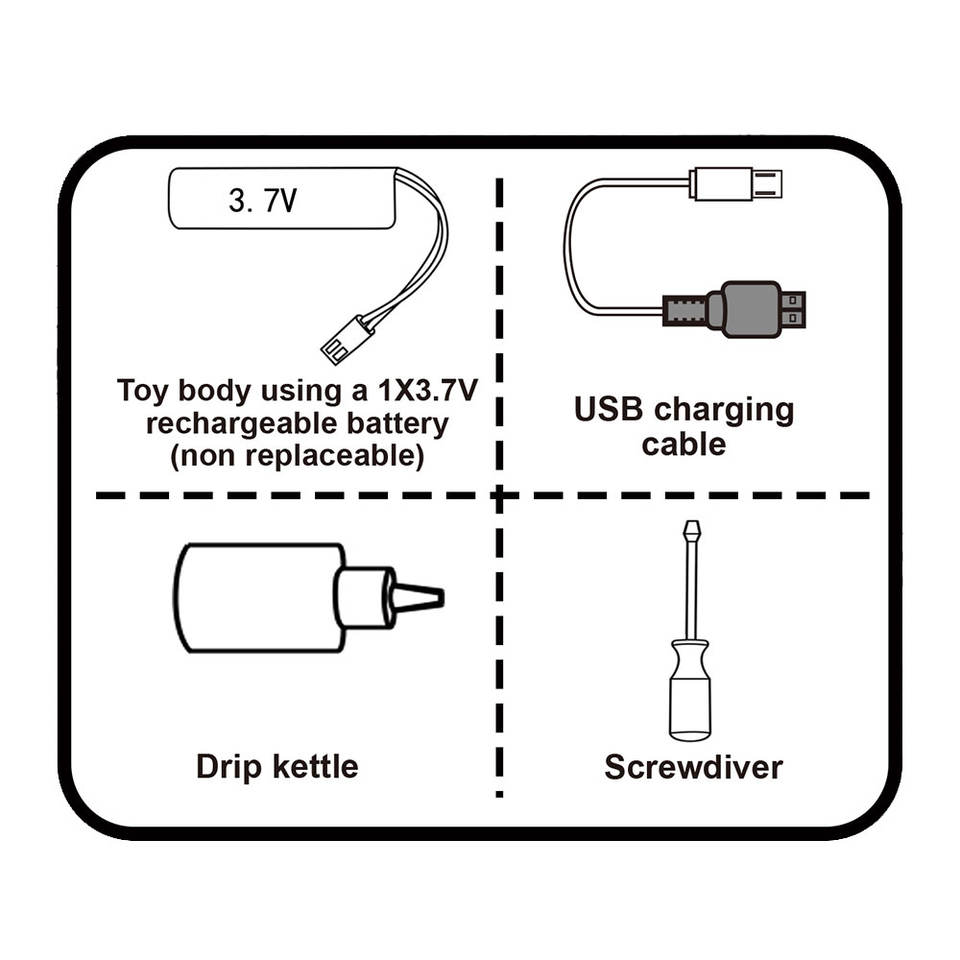 3. 7V

Toy body using a 1X3.7V rechargeable battery (non replaceable)

USB charging cable

Drip kettle

Screwdiver