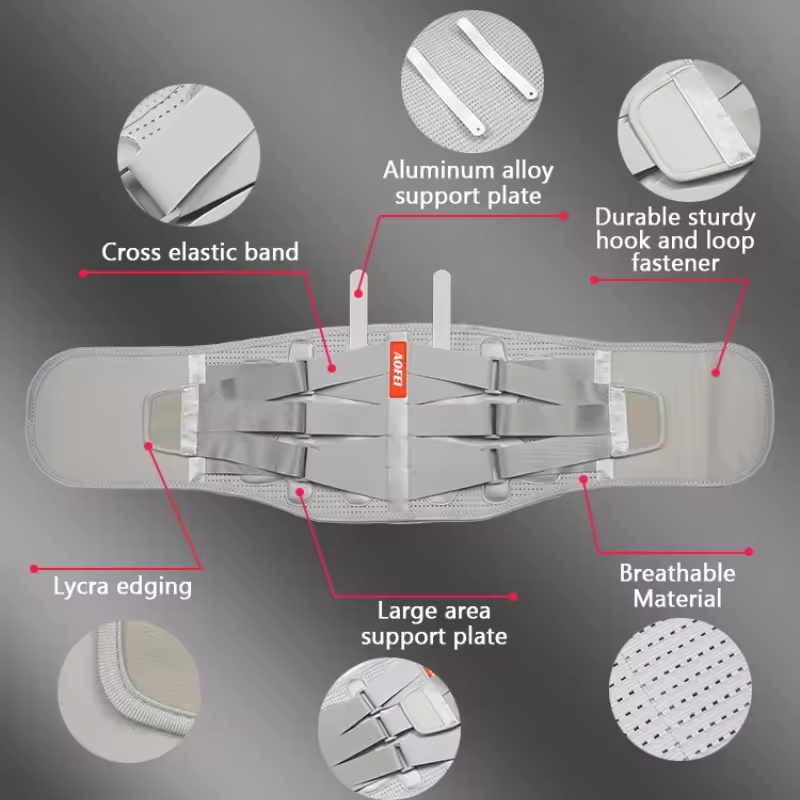 Aluminum alloy support plate

Durable sturdy hook and loop fastener

Cross elastic band

AOFEI

Lycra edging

Large area support plate

Breathable Material