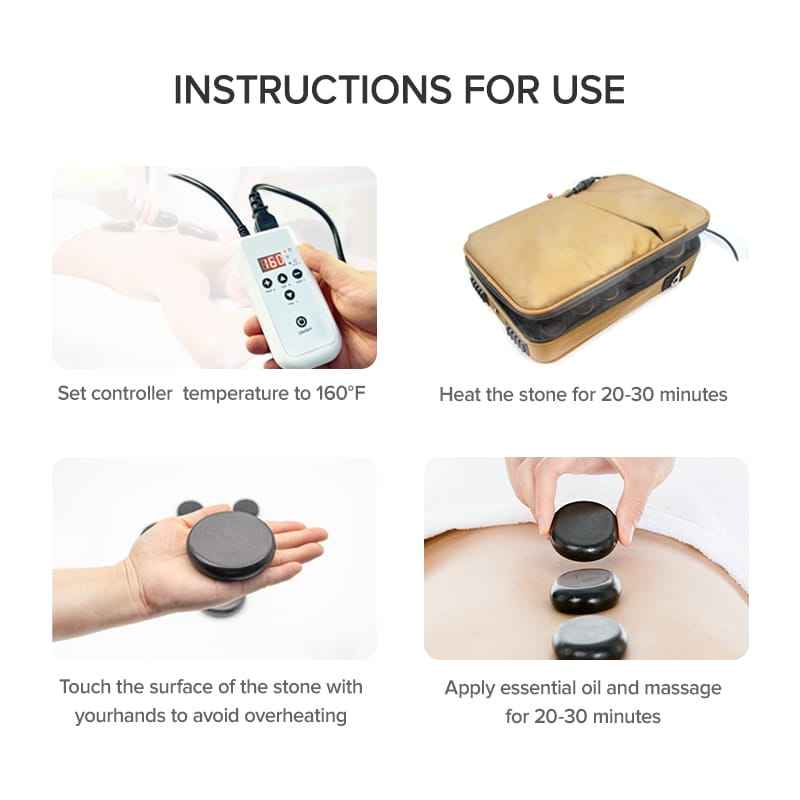 INSTRUCTIONS FOR USE

160

Set controller temperature to 160°F

Heat the stone for 20-30 minutes

Touch the surface of the stone with yourhands to avoid overheating

Apply essential oil and massage for 20-30 minutes