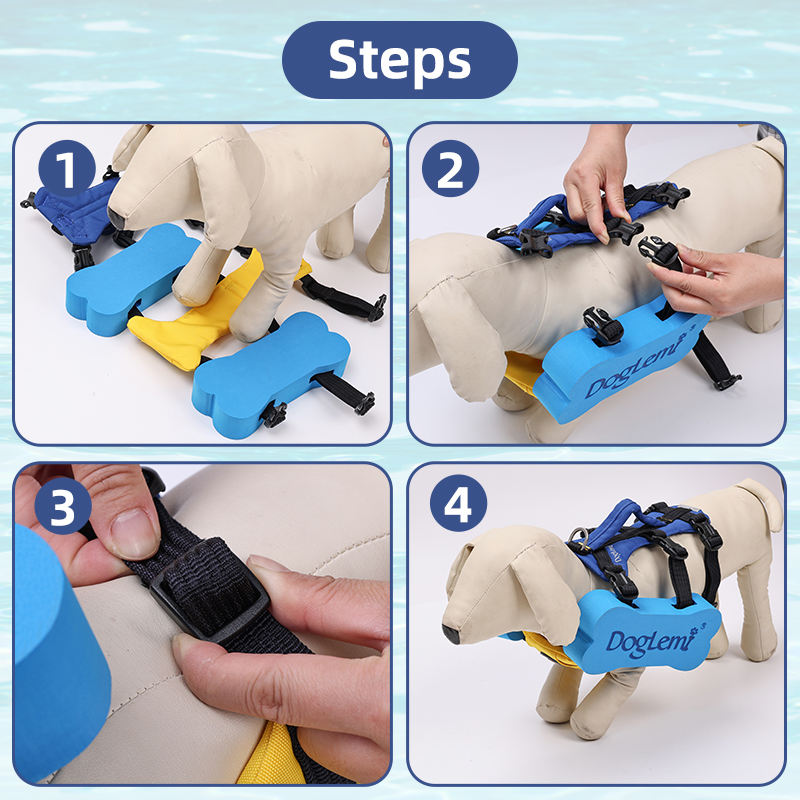 Steps

1

2

DogLemi

3

4

DogLemi