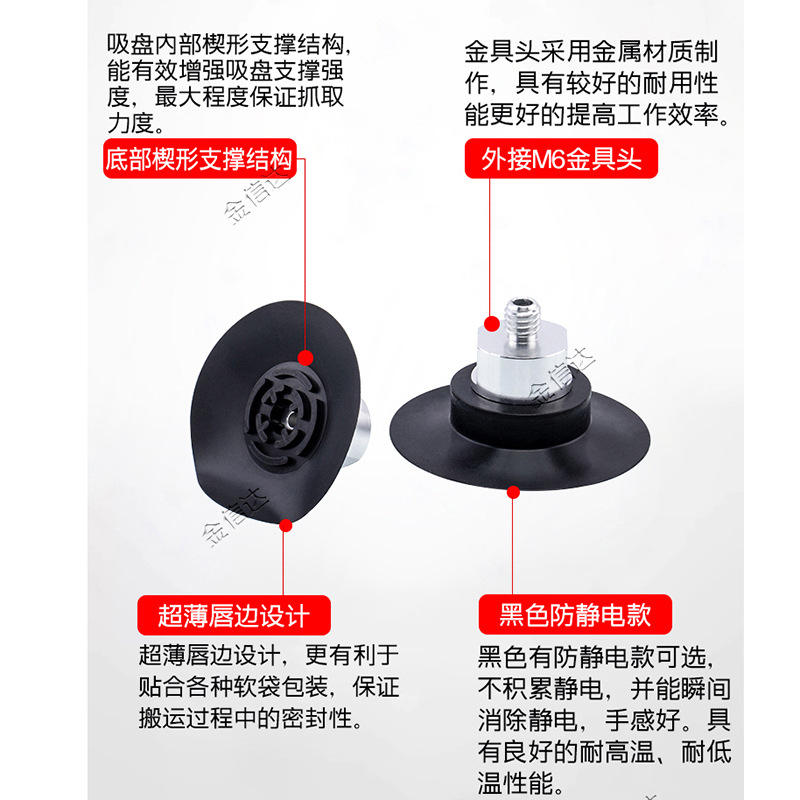 吸盘内部楔形支撑结构，能有效增强吸盘支撑强度，最大程度保证抓取力度。

底部楔形支撑结构

金具头采用金属材质制作，具有较好的耐用性能更好的提高工作效率。

外接M6金具头

金信达

金信达

金信达

超薄唇边设计

超薄唇边设计，更有利于贴合各种软袋包装，保证搬运过程中的密封性。

黑色防静电款

黑色有防静电款可选，不积累静电，并能瞬间消除静电，手感好。具有良好的耐高温、耐低温性能。