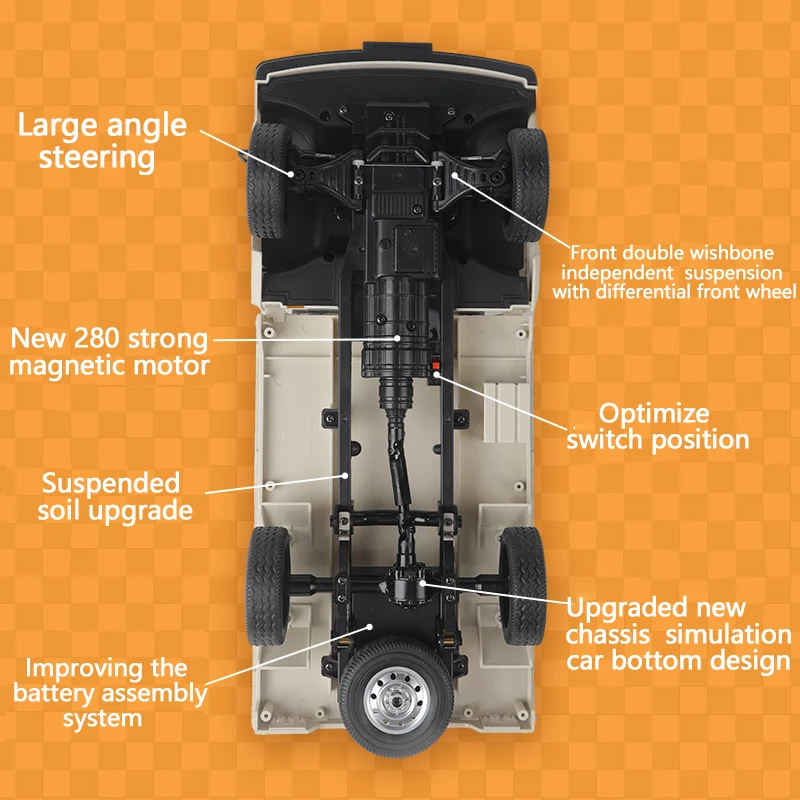 Large angle steering

Front double wishbone independent suspension with differential front wheel

New 280 strong magnetic motor

Optimize switch position

Suspended soil upgrade

Upgraded new chassis simulation car bottom design

Improving the battery assembly system