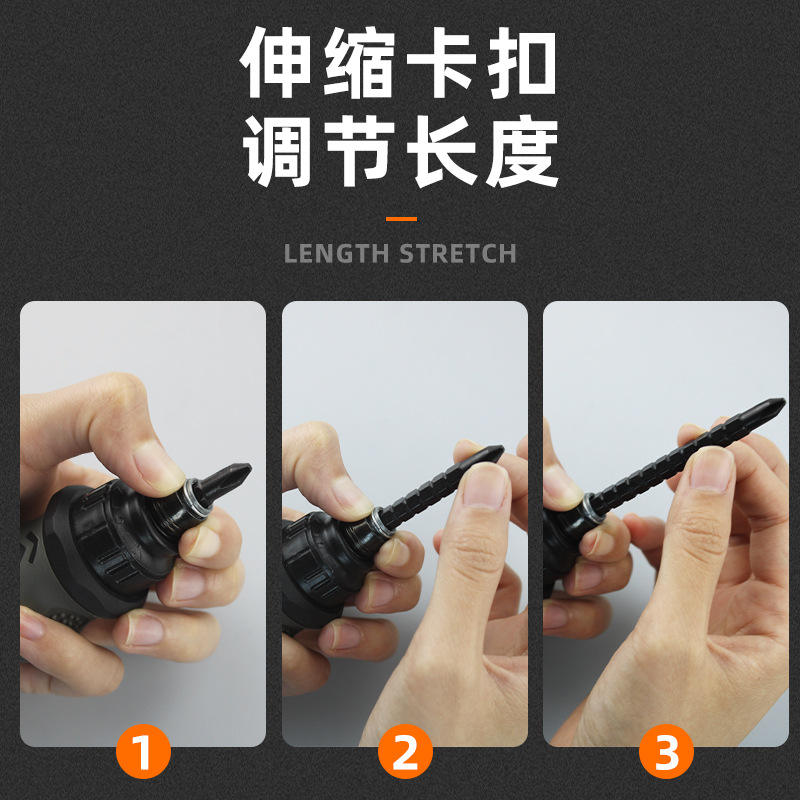 伸缩卡扣
调节长度

LENGTH STRETCH

1

2

3