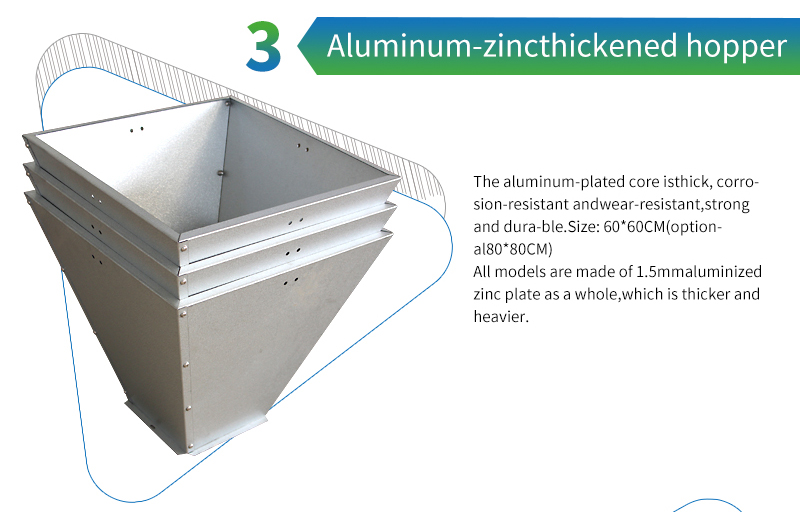 3 Aluminum-zincthickened hopper

The aluminum-plated core isthick, corrosion-resistant andwear-resistant,strong and dura-ble.Size: 60*60CM(optional80*80CM)
All models are made of 1.5mmaluminized zinc plate as a whole,which is thicker and heavier.