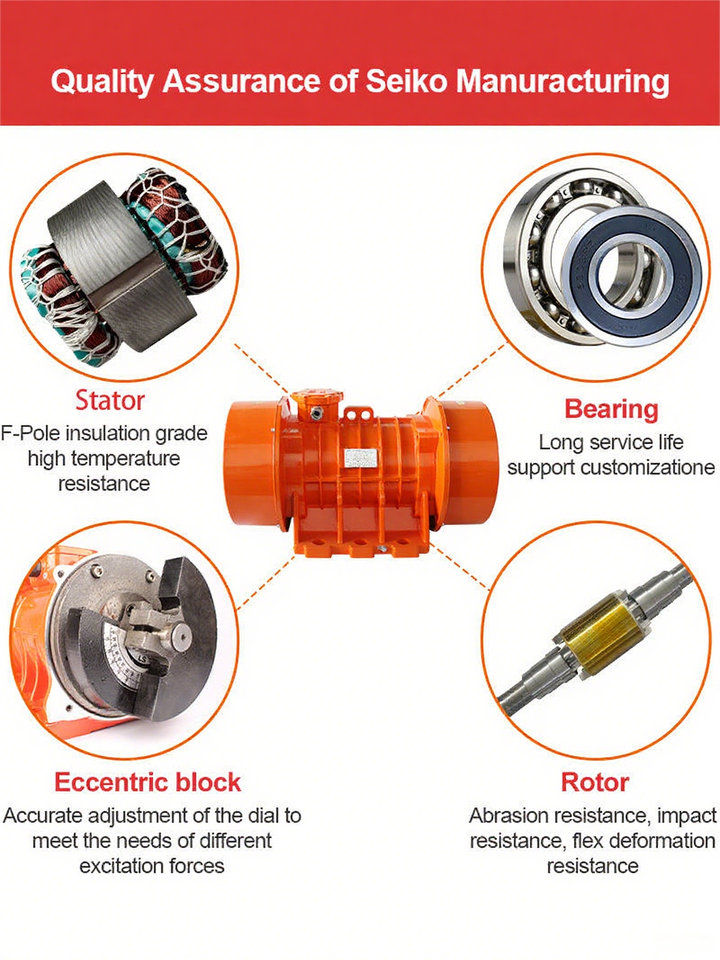 Quality Assurance of Seiko Manuracturing

Stator
F-Pole insulation grade high temperature resistance

Bearing
Long service life support customizatione

Eccentric block
Accurate adjustment of the dial to meet the needs of different excitation forces

Rotor
Abrasion resistance, impact resistance, flex deformation resistance