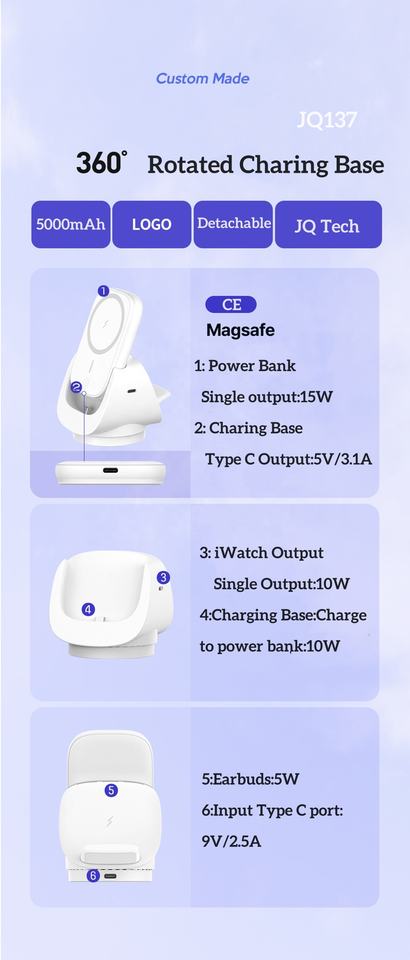 Custom Made

JQ137

360° Rotated Charing Base

5000mAh

LOGO

Detachable

JQ Tech

1

2

CE

Magsafe

1: Power Bank

Single output:15W

2: Charing Base

Type C Output:5V/3.1A

3

4

3: iWatch Output

Single Output:10W

4:Charging Base:Charge to power bank:10W

5

6

5:Earbuds:5W

6:Input Type C port: 9V/2.5A