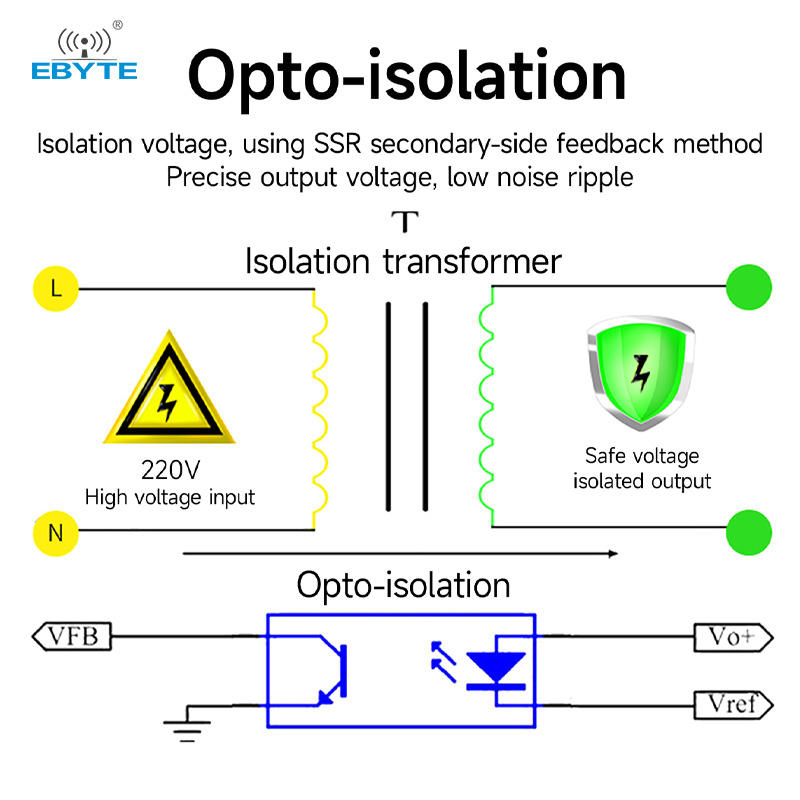 EBYTE ®

Opto-isolation

Isolation voltage, using SSR secondary-side feedback method
Precise output voltage, low noise ripple

T
Isolation transformer

L

220V
High voltage input

N

Safe voltage
isolated output

Opto-isolation

VFB

Vo+

Vref