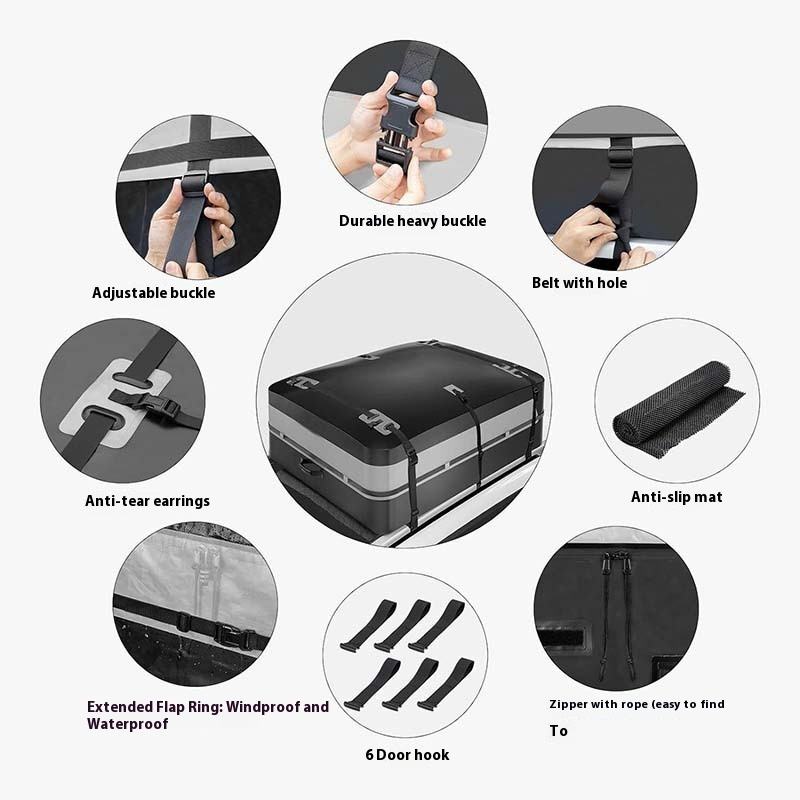 Durable heavy buckle

Adjustable buckle

Belt with hole

Anti-tear earrings

Anti-slip mat

Extended Flap Ring: Windproof and Waterproof

6 Door hook

Zipper with rope (easy to find

To