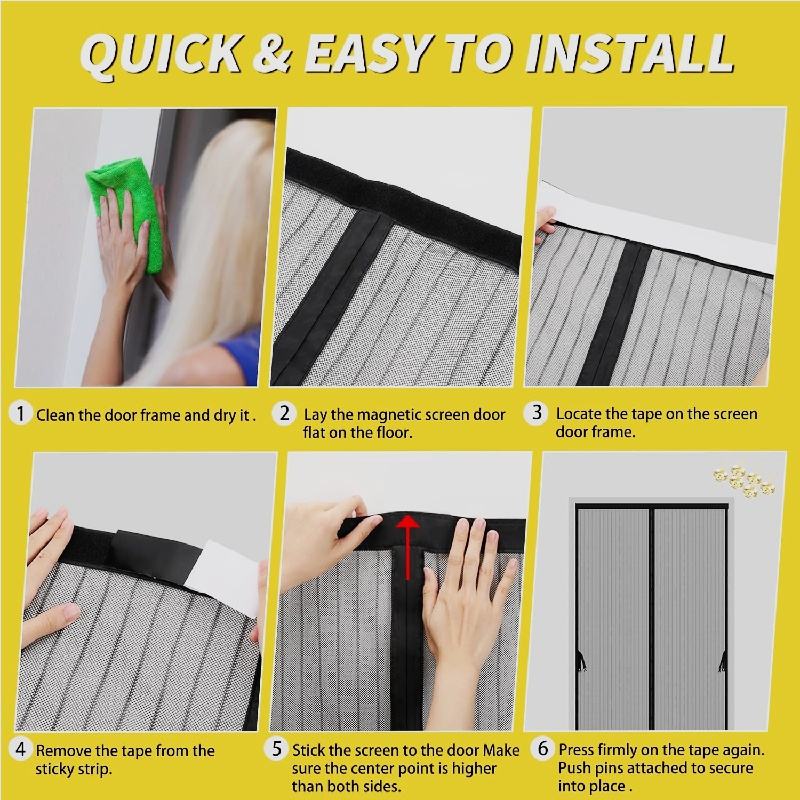 QUICK & EASY TO INSTALL

1 Clean the door frame and dry it .

2 Lay the magnetic screen door flat on the floor.

3 Locate the tape on the screen door frame.

4 Remove the tape from the sticky strip.

5 Stick the screen to the door Make sure the center point is higher than both sides.

6 Press firmly on the tape again. Push pins attached to secure into place .