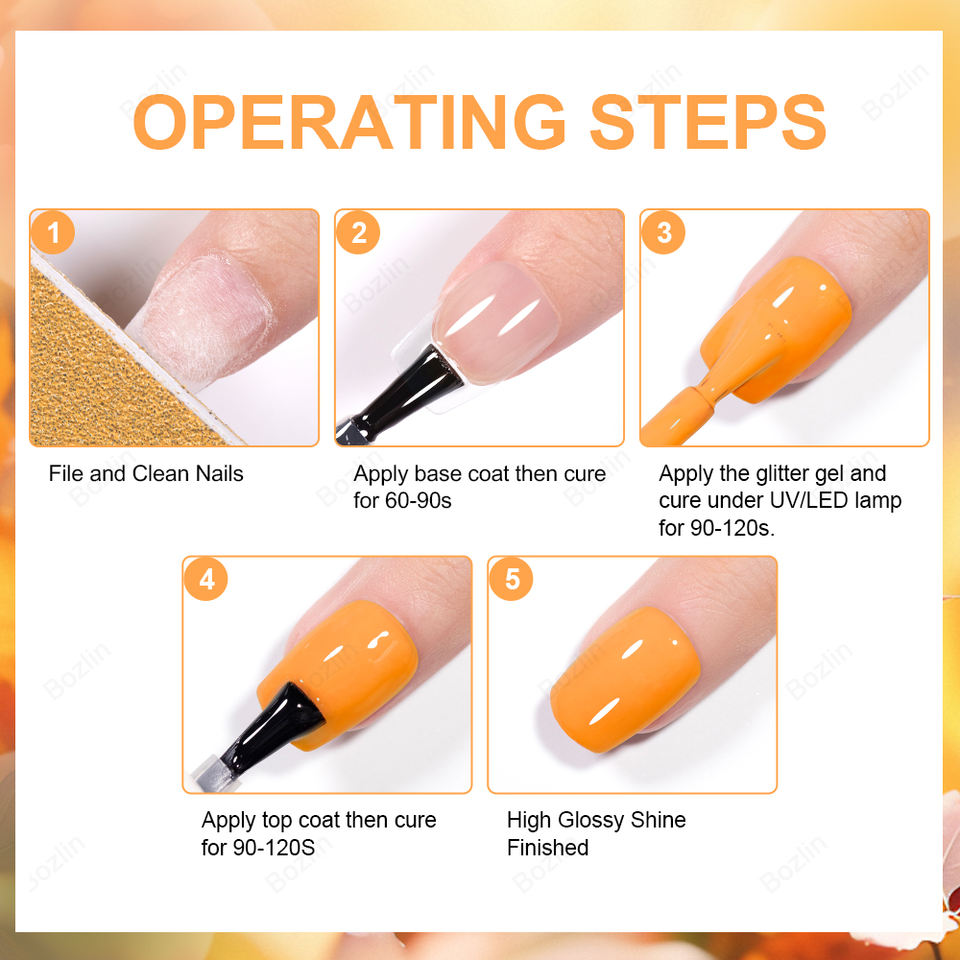 OPERATING STEPS

1

File and Clean Nails

2

Apply base coat then cure for 60-90s

3

Apply the glitter gel and cure under UV/LED lamp for 90-120s.

4

Apply top coat then cure for 90-120S

5

High Glossy Shine Finished

Bozlin