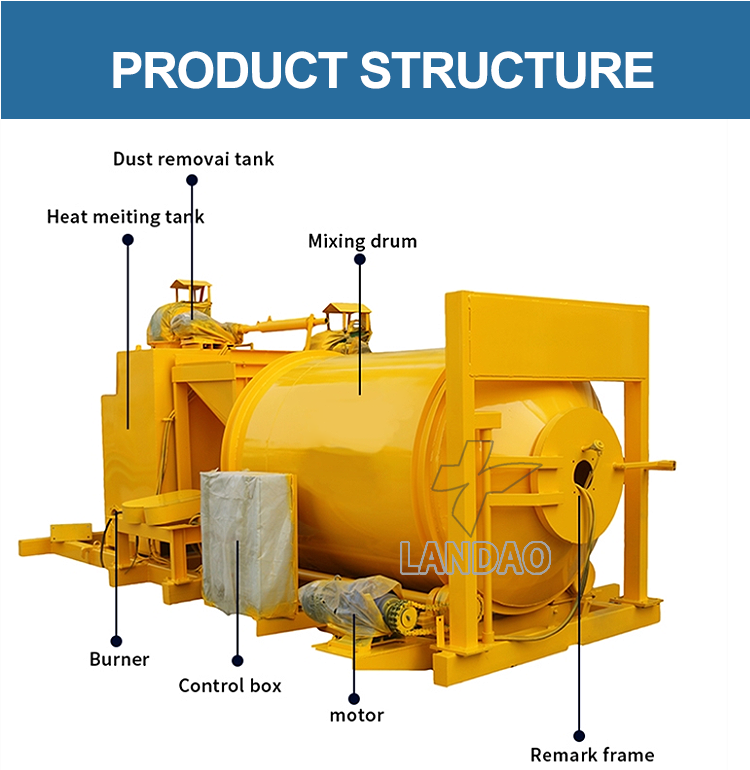 PRODUCT STRUCTURE

Dust removai tank

Heat meiting tank

Mixing drum

LANDAO

Burner

Control box

motor

Remark frame