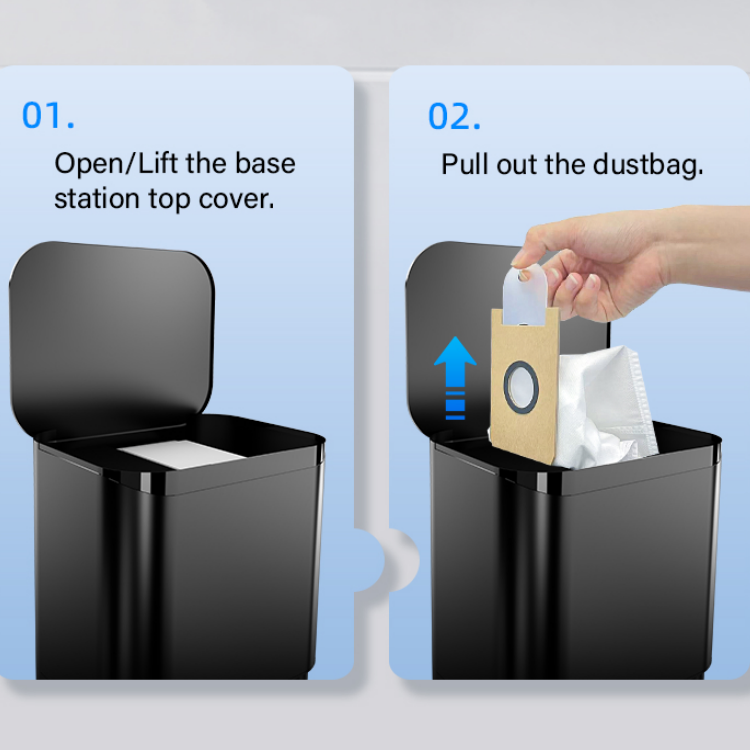 01.

Open/Lift the base station top cover.

02.

Pull out the dustbag.