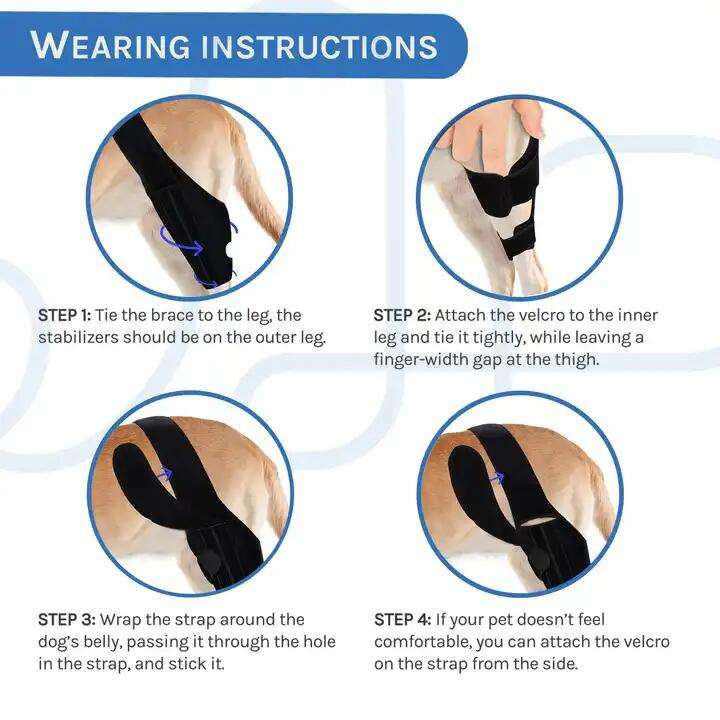 WEARING INSTRUCTIONS

STEP 1: Tie the brace to the leg, the stabilizers should be on the outer leg.

STEP 2: Attach the velcro to the inner leg and tie it tightly, while leaving a finger-width gap at the thigh.

STEP 3: Wrap the strap around the dog's belly, passing it through the hole in the strap, and stick it.

STEP 4: If your pet doesn't feel comfortable, you can attach the velcro on the strap from the side.