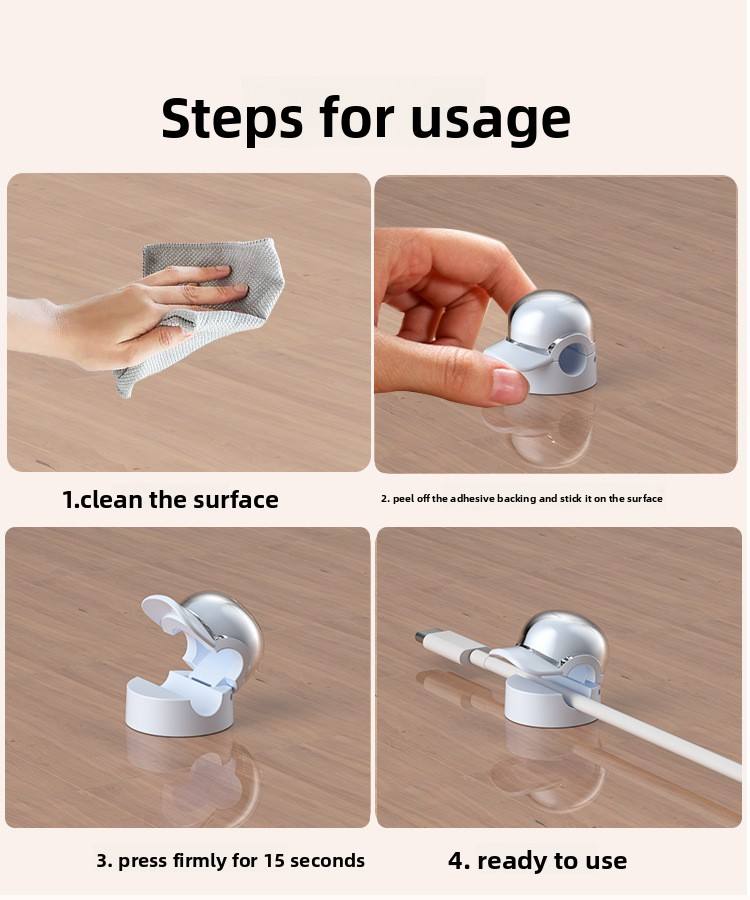 Steps for usage

1.clean the surface

2. peel off the adhesive backing and stick it on the surface

3. press firmly for 15 seconds

4. ready to use