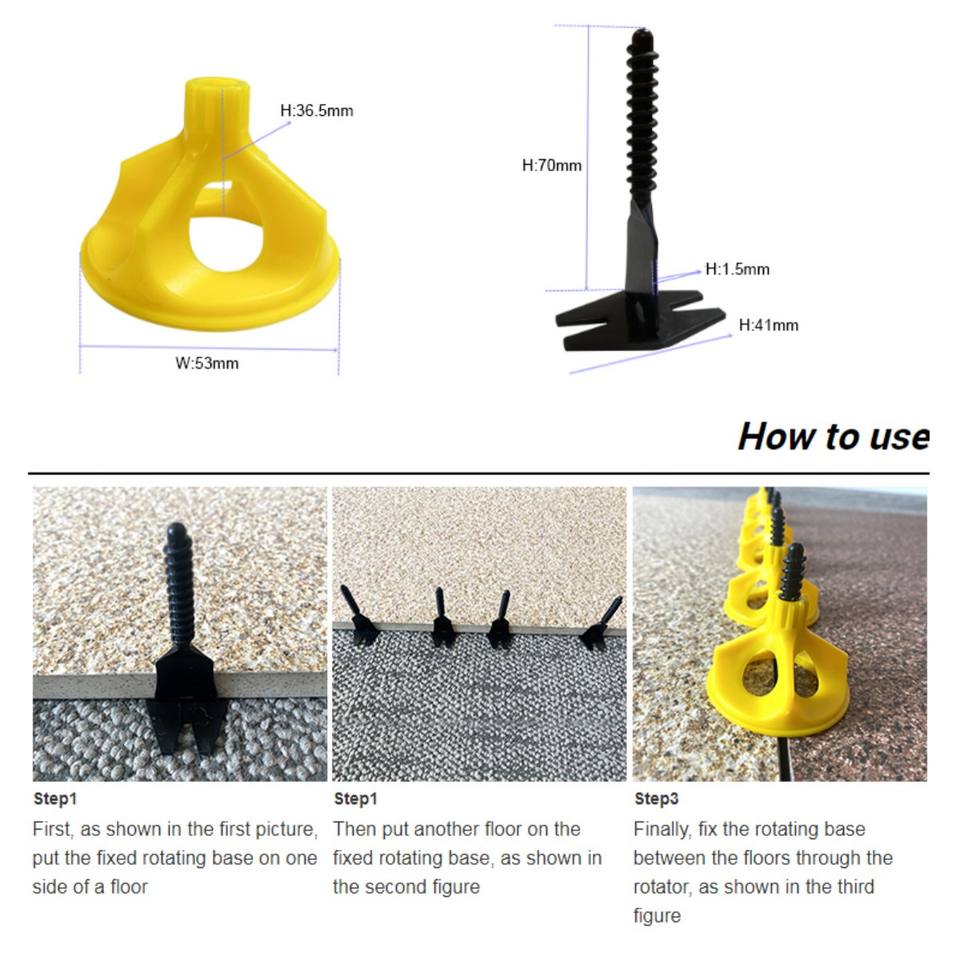 H:36.5mm

W:53mm

H:70mm

H:1.5mm

H:41mm

How to use

Step1
First, as shown in the first picture, put the fixed rotating base on one side of a floor

Step1
Then put another floor on the fixed rotating base, as shown in the second figure

Step3
Finally, fix the rotating base between the floors through the rotator, as shown in the third figure