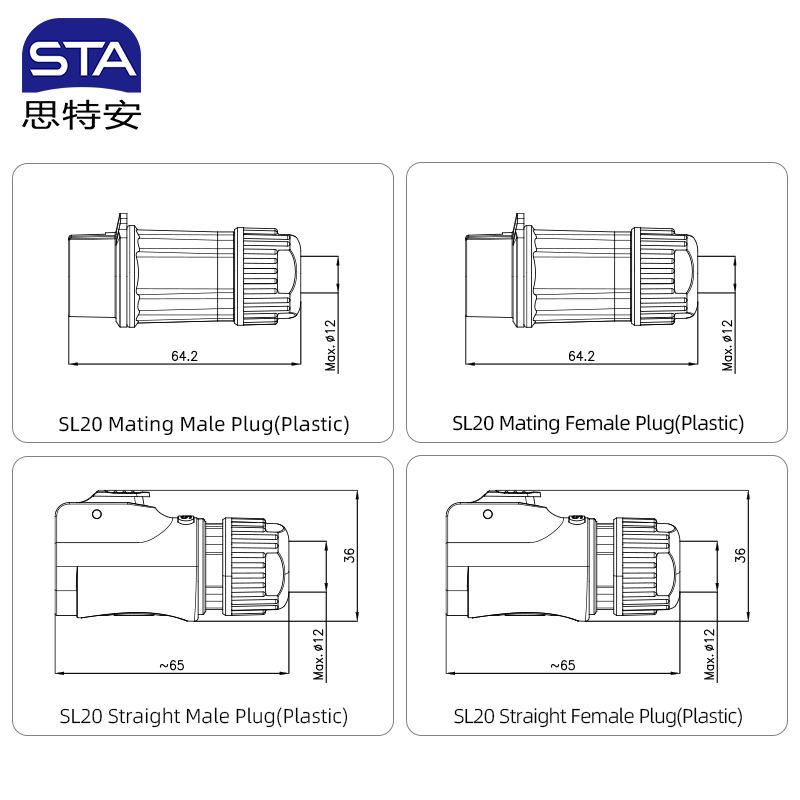 STA
思特安

64.2
Max. ø12
SL20 Mating Male Plug(Plastic)

64.2
Max. ø12
SL20 Mating Female Plug(Plastic)

36
~65
Max. ø12
SL20 Straight Male Plug(Plastic)

36
~65
Max. ø12
SL20 Straight Female Plug(Plastic)