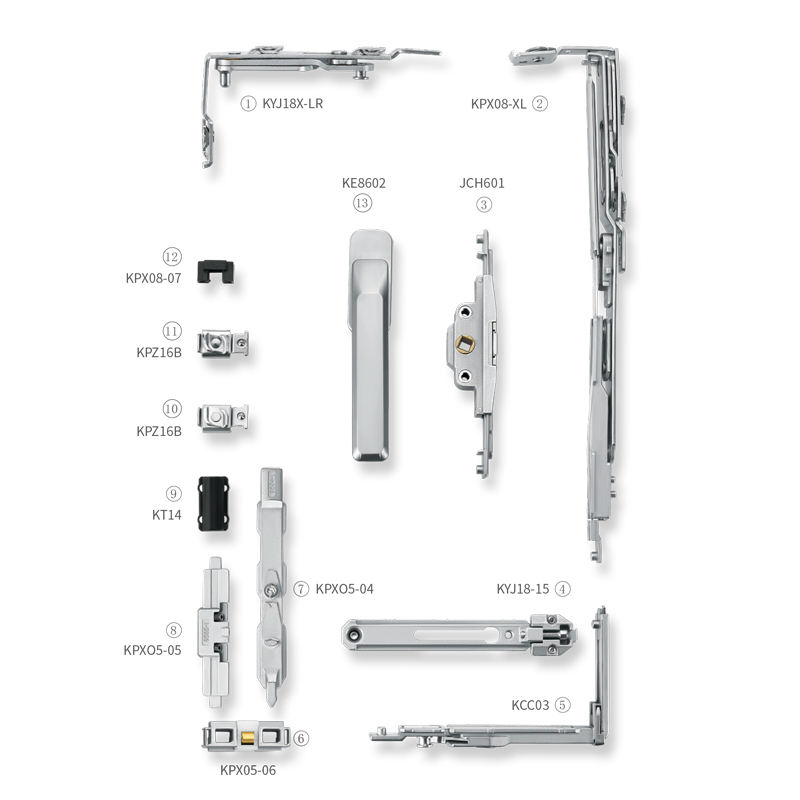 ① KYJ18X-LR

KPX08-XL ②

KE8602
⑬

JCH601
③

⑫
KPX08-07

⑪
KPZ16B

⑩
KPZ16B

⑨
KT14

⑦ KPXO5-04

KYJ18-15 ④

⑧
KPXO5-05

KCC03 ⑤

⑥
KPX05-06