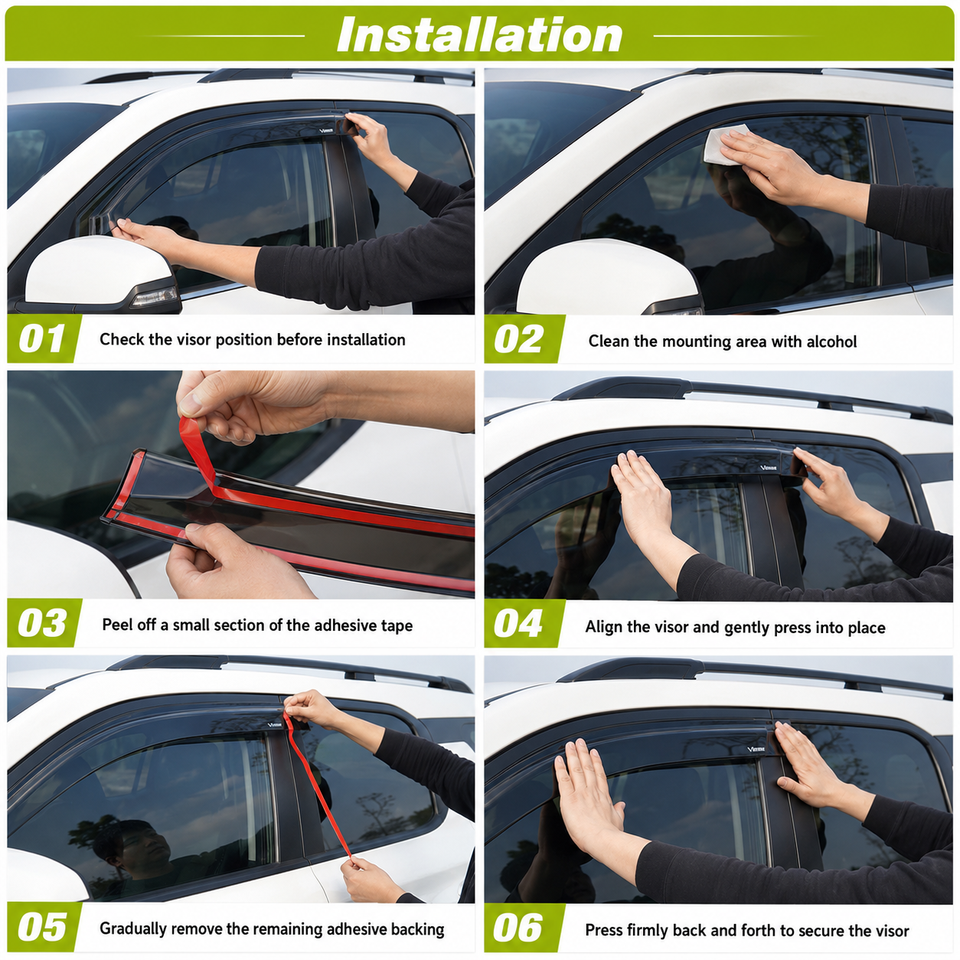 Installation

01 Check the visor position before installation

02 Clean the mounting area with alcohol

03 Peel off a small section of the adhesive tape

04 Align the visor and gently press into place

05 Gradually remove the remaining adhesive backing

06 Press firmly back and forth to secure the visor