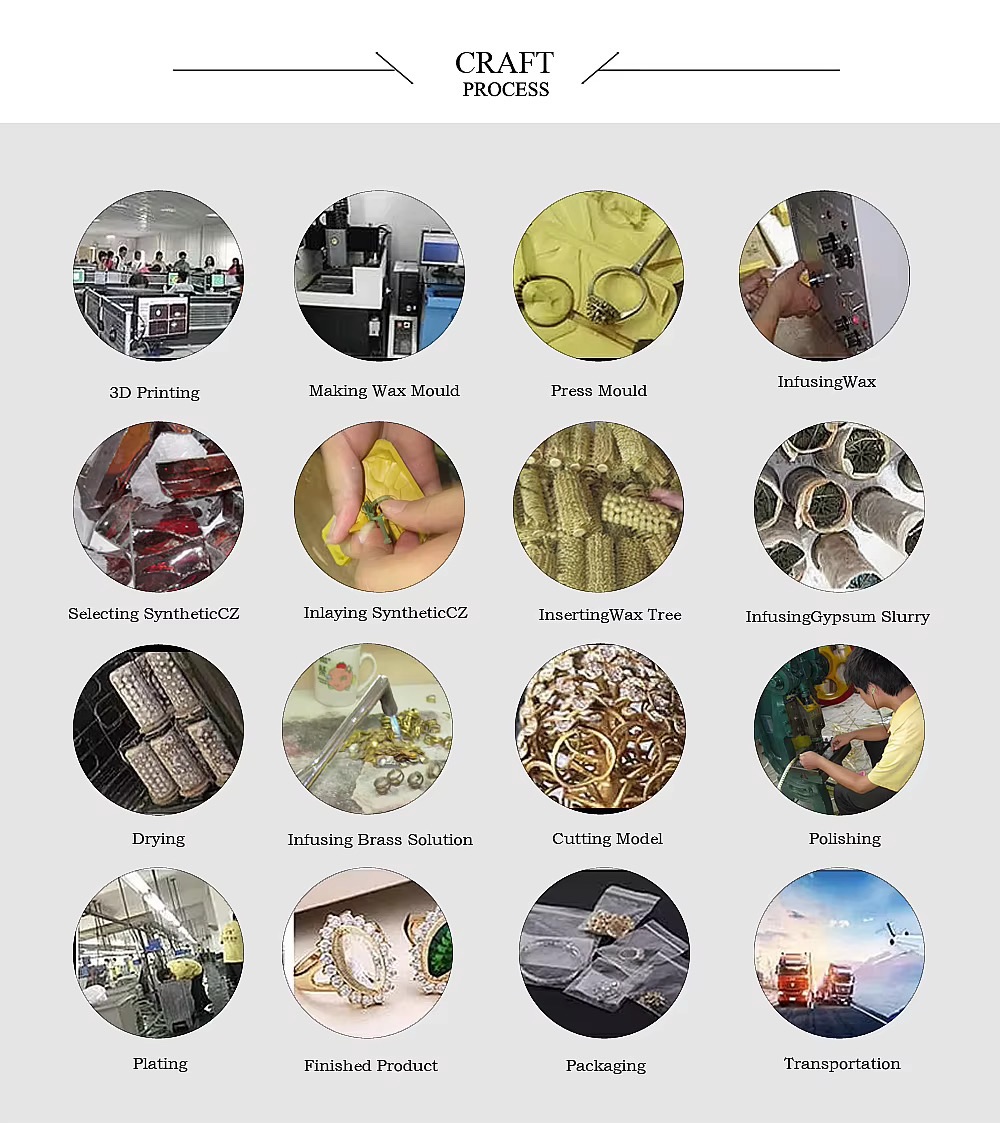 CRAFT
PROCESS

3D Printing

Making Wax Mould

Press Mould

InfusingWax

Selecting SyntheticCZ

Inlaying SyntheticCZ

InsertingWax Tree

InfusingGypsum Slurry

Drying

Infusing Brass Solution

Cutting Model

Polishing

Plating

Finished Product

Packaging

Transportation