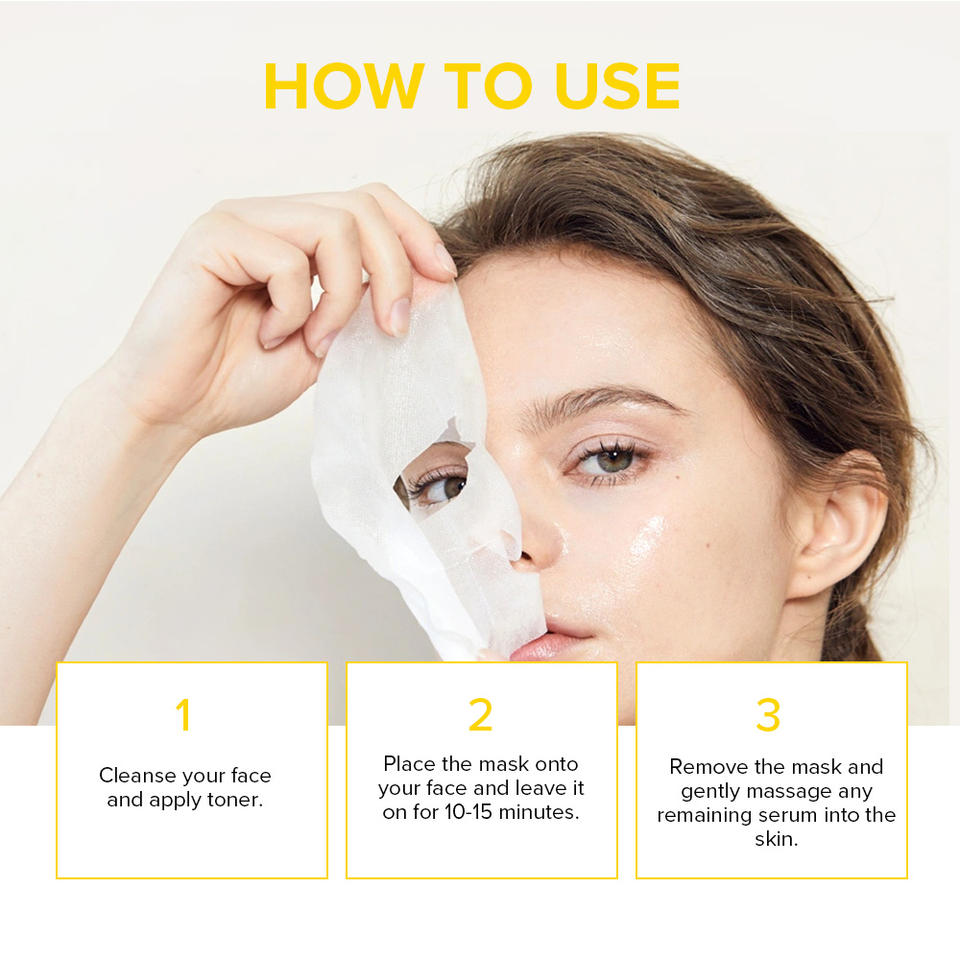 HOW TO USE

1

Cleanse your face and apply toner.

2

Place the mask onto your face and leave it on for 10-15 minutes.

3

Remove the mask and gently massage any remaining serum into the skin.