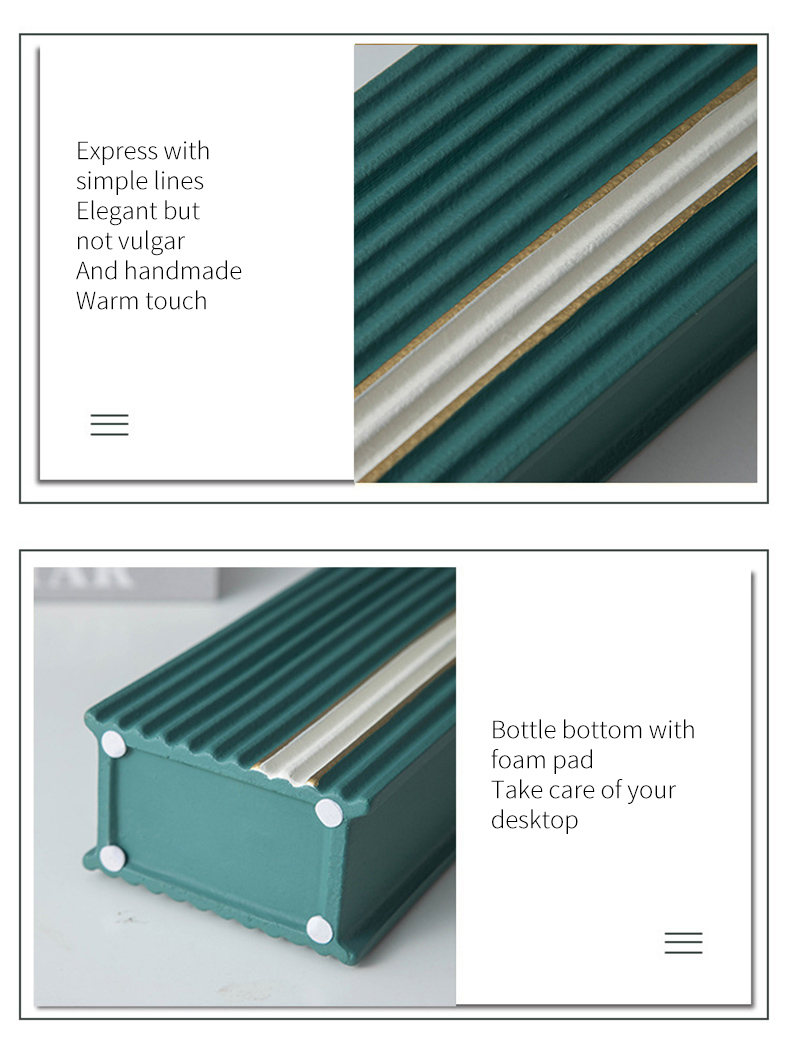 Express with simple lines
Elegant but not vulgar
And handmade
Warm touch

Bottle bottom with foam pad
Take care of your desktop