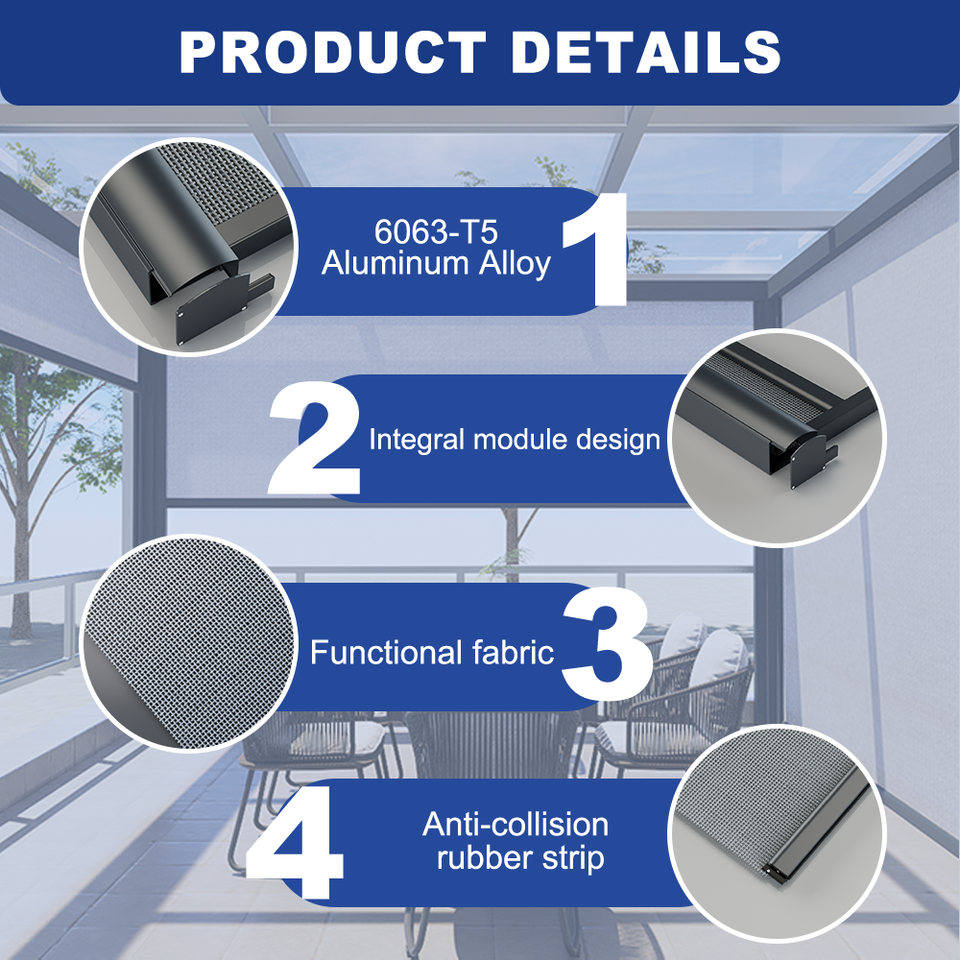 PRODUCT DETAILS

6063-T5
Aluminum Alloy
1

2
Integral module design

Functional fabric
3

4
Anti-collision
rubber strip