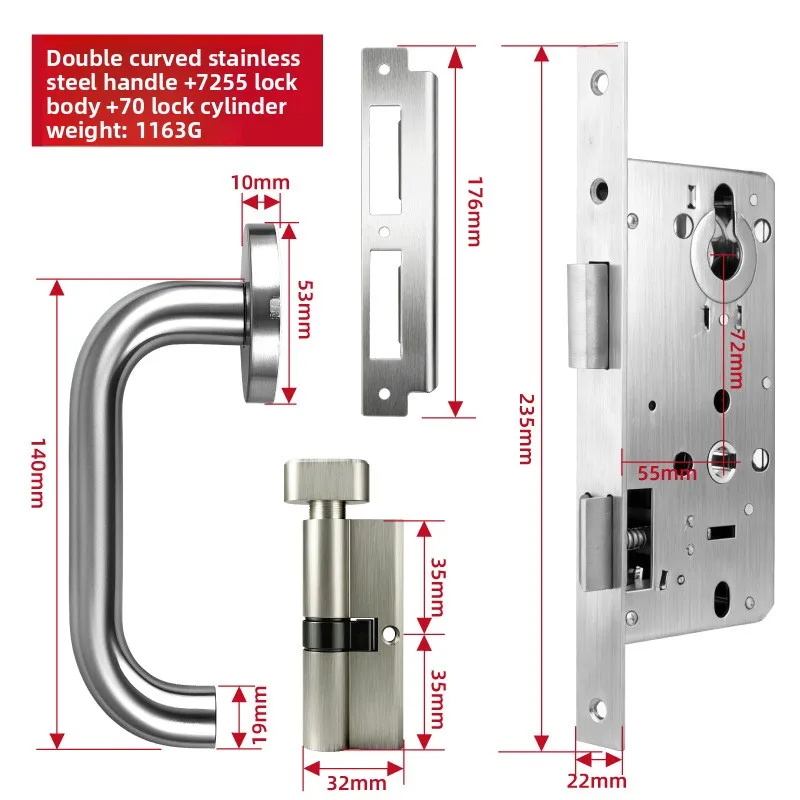 Double curved stainless steel handle +7255 lock body +70 lock cylinder weight: 1163G

10mm

53mm

140mm

19mm

176mm

35mm

35mm

32mm

235mm

72mm

55mm

22mm