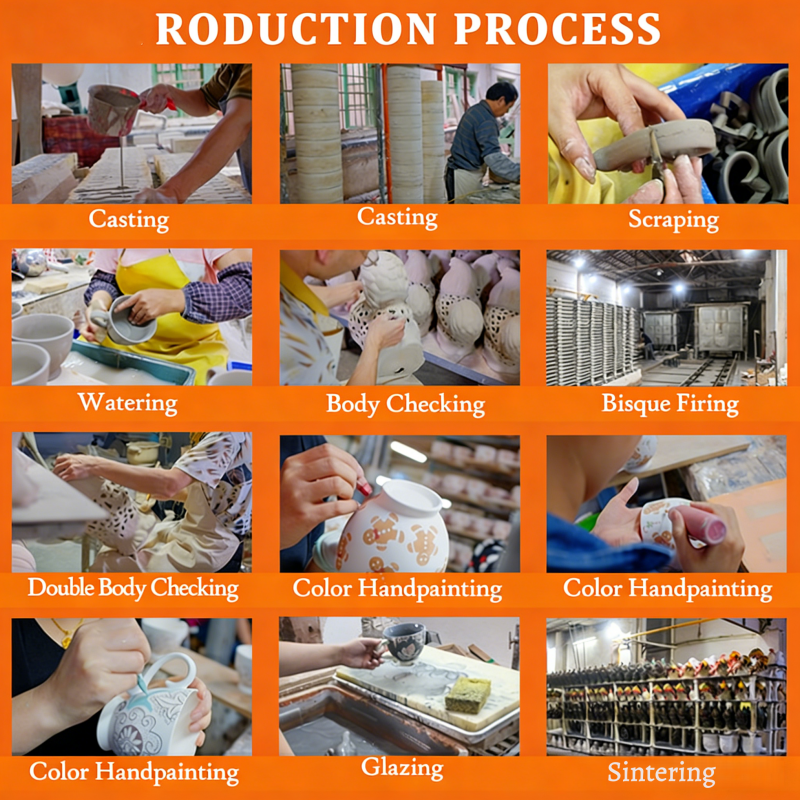 RODUCTION PROCESS

Casting

Casting

Scraping

Watering

Body Checking

Bisque Firing

Double Body Checking

Color Handpainting

Color Handpainting

Color Handpainting

Glazing

Sintering