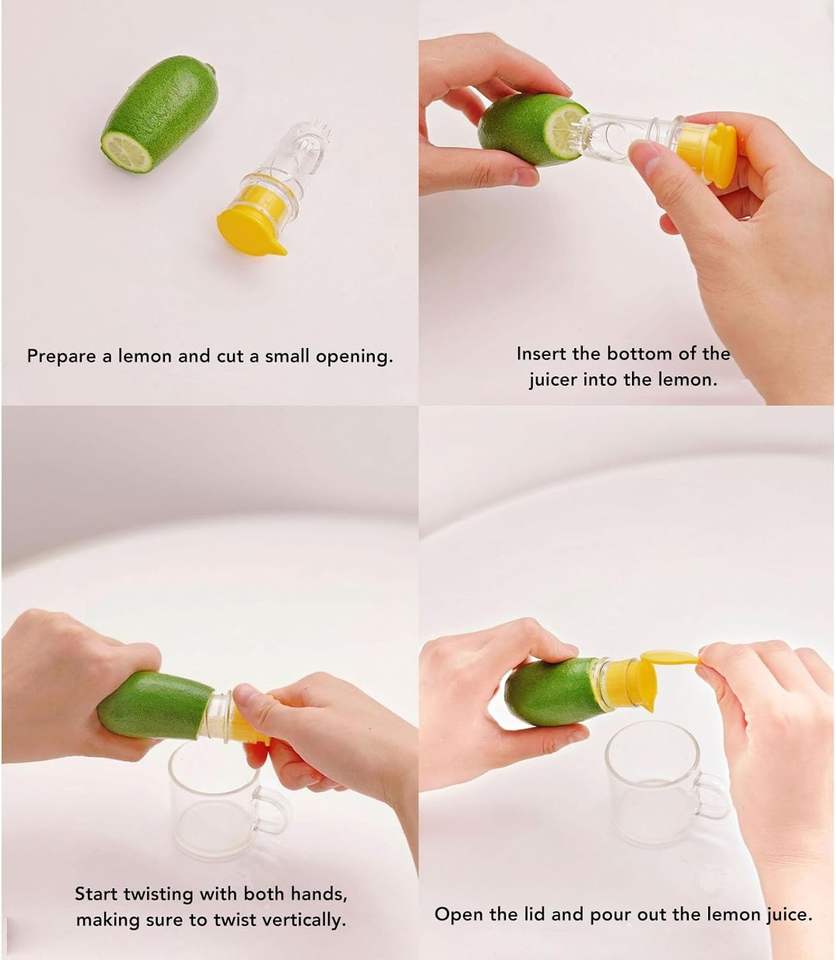 Prepare a lemon and cut a small opening.

Insert the bottom of the juicer into the lemon.

Start twisting with both hands, making sure to twist vertically.

Open the lid and pour out the lemon juice.