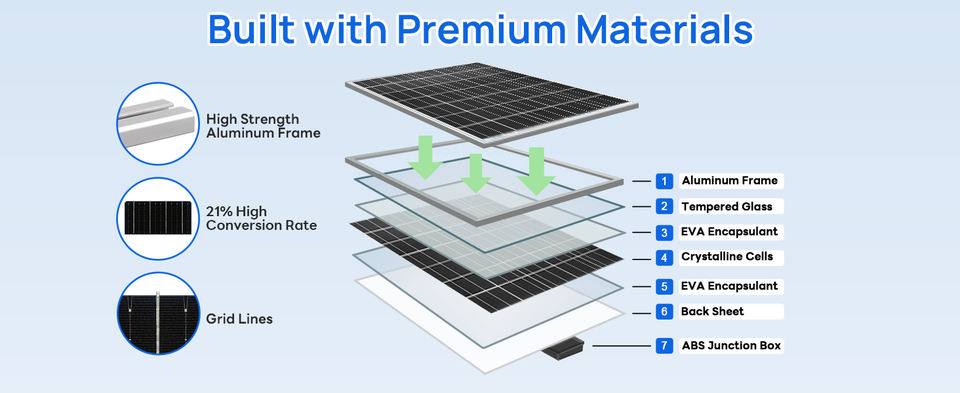 Built with Premium Materials

High Strength Aluminum Frame

21% High Conversion Rate

Grid Lines

1 Aluminum Frame
2 Tempered Glass
3 EVA Encapsulant
4 Crystalline Cells
5 EVA Encapsulant
6 Back Sheet
7 ABS Junction Box