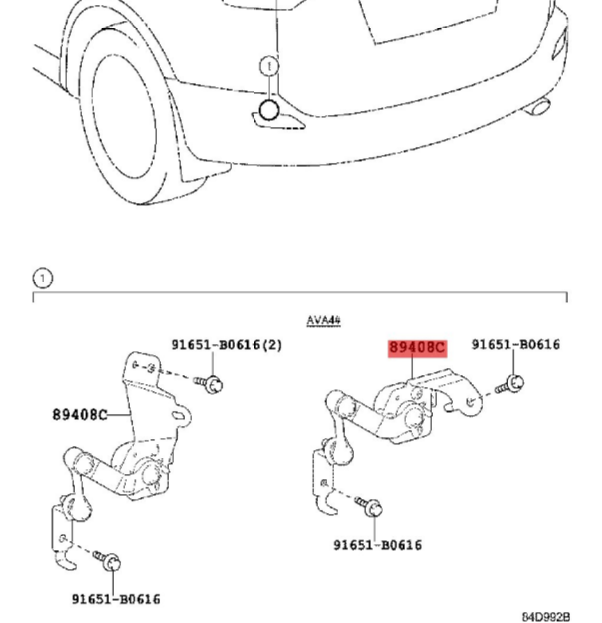 1

1

AVA44

91651-B0616(2)

89408C

91651-B0616

89408C

91651-B0616

91651-B0616

84D992B