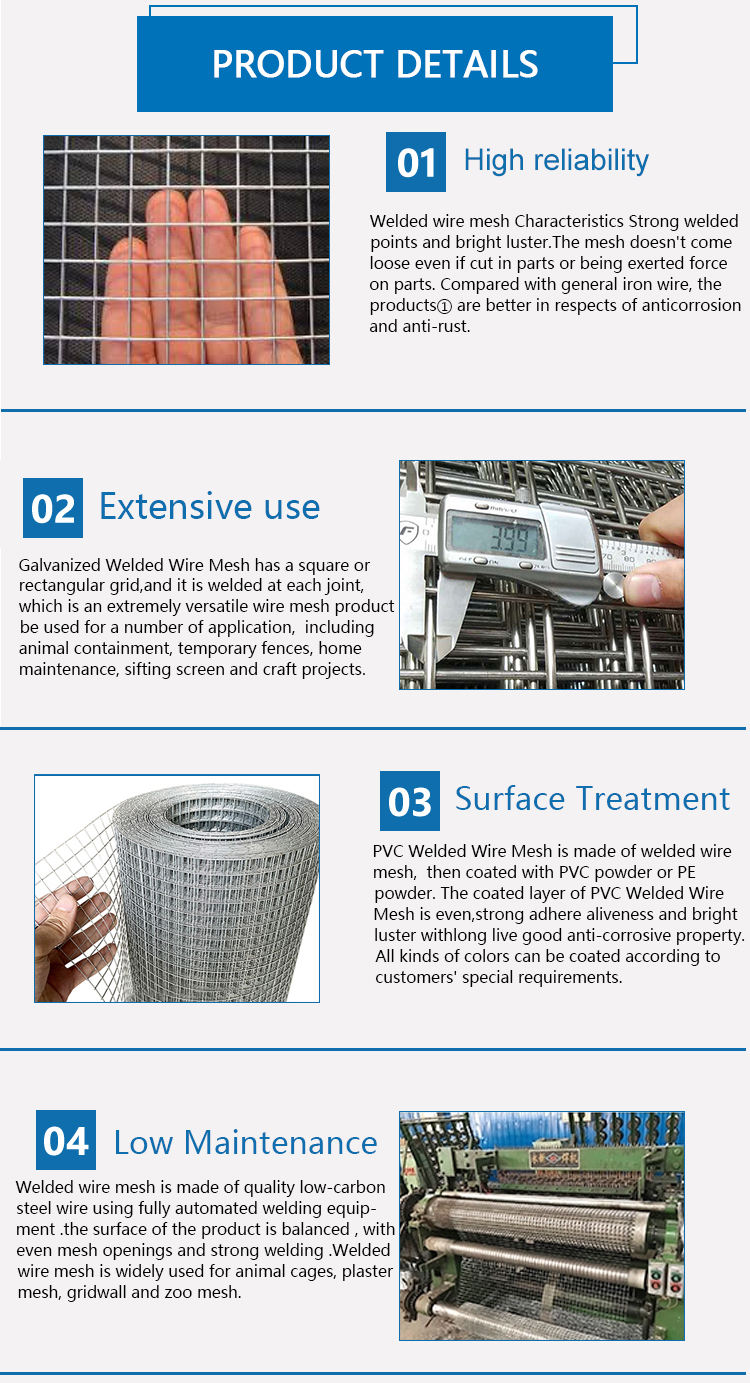 PRODUCT DETAILS

01 High reliability

Welded wire mesh Characteristics Strong welded points and bright luster.The mesh doesn't come loose even if cut in parts or being exerted force on parts. Compared with general iron wire, the products① are better in respects of anticorrosion and anti-rust.

02 Extensive use

Galvanized Welded Wire Mesh has a square or rectangular grid,and it is welded at each joint, which is an extremely versatile wire mesh product be used for a number of application, including animal containment, temporary fences, home maintenance, sifting screen and craft projects.

3.99

03 Surface Treatment

PVC Welded Wire Mesh is made of welded wire mesh, then coated with PVC powder or PE powder. The coated layer of PVC Welded Wire Mesh is even,strong adhere aliveness and bright luster withlong live good anti-corrosive property. All kinds of colors can be coated according to customers' special requirements.

04 Low Maintenance

Welded wire mesh is made of quality low-carbon steel wire using fully automated welding equipment .the surface of the product is balanced , with even mesh openings and strong welding .Welded wire mesh is widely used for animal cages, plaster mesh, gridwall and zoo mesh.