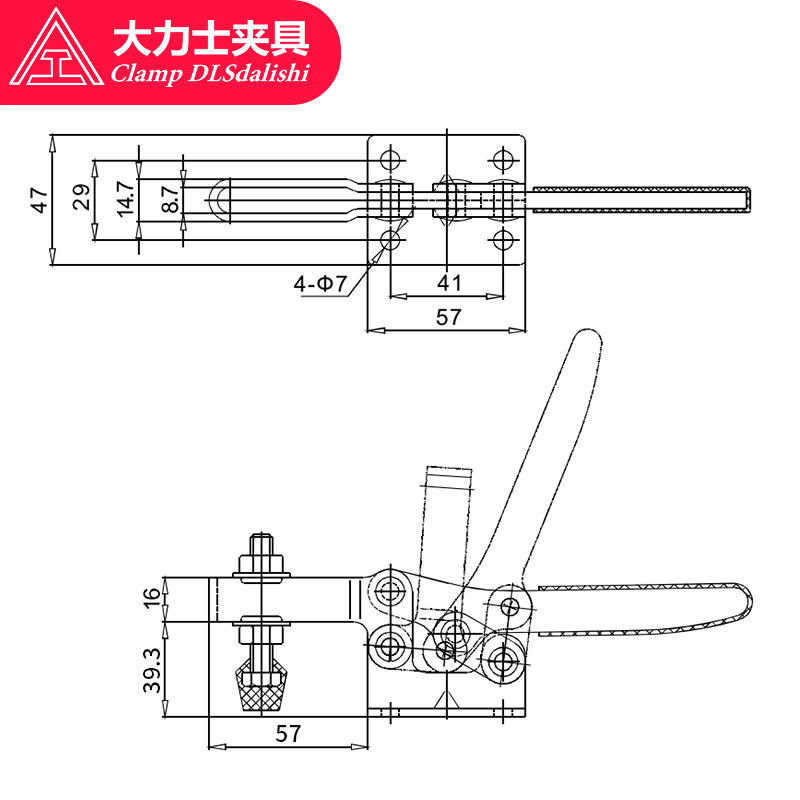 大力士夹具
Clamp DLSdalishi

47
29
14.7
8.7
4-Φ7
41
57

16
39.3
57