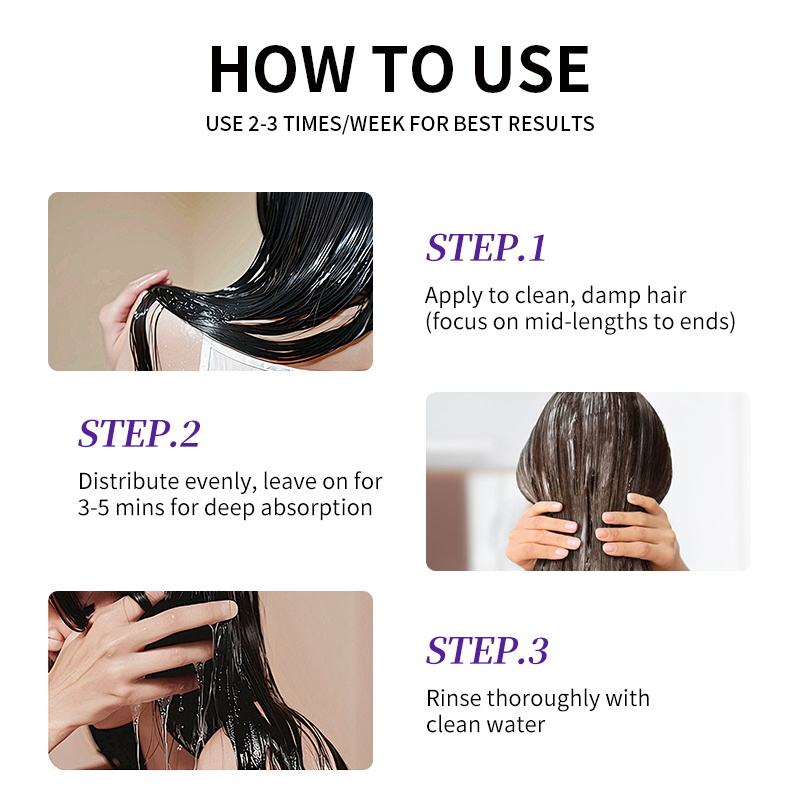 HOW TO USE

USE 2-3 TIMES/WEEK FOR BEST RESULTS

STEP.1

Apply to clean, damp hair (focus on mid-lengths to ends)

STEP.2

Distribute evenly, leave on for 3-5 mins for deep absorption

STEP.3

Rinse thoroughly with clean water