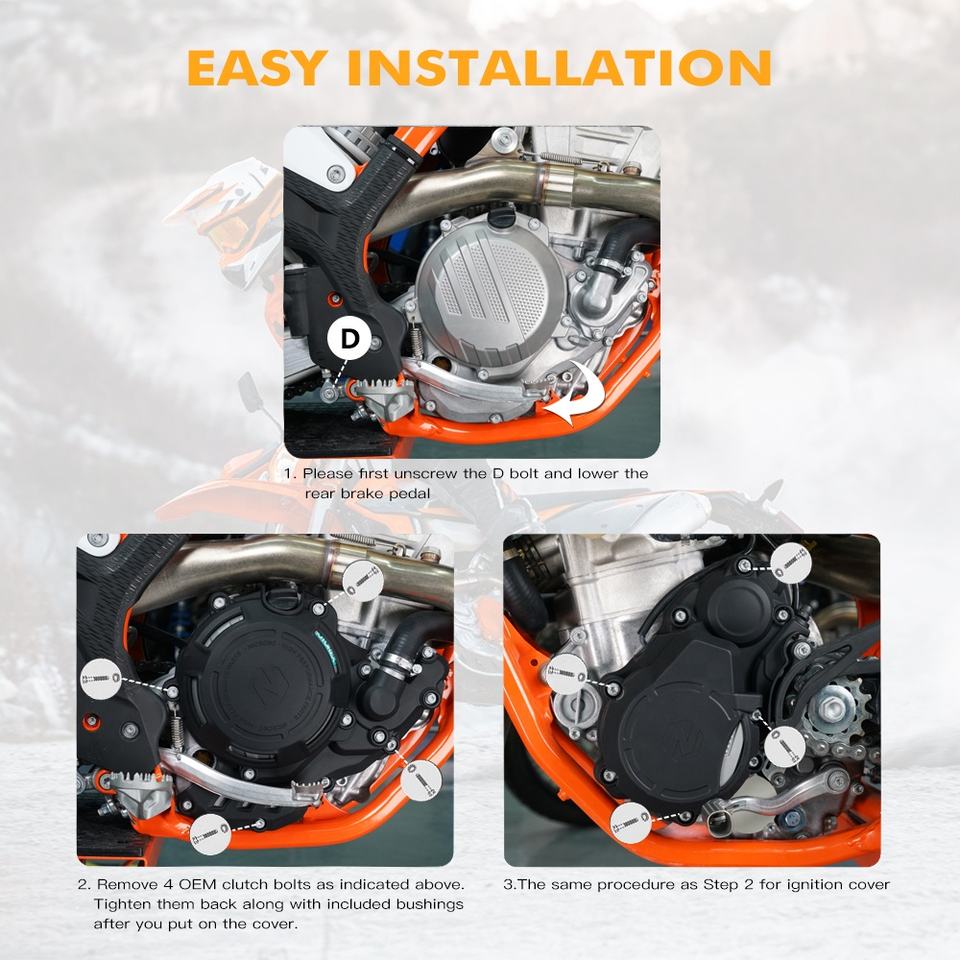 EASY INSTALLATION

D

1. Please first unscrew the D bolt and lower the rear brake pedal

2. Remove 4 OEM clutch bolts as indicated above. Tighten them back along with included bushings after you put on the cover.

3.The same procedure as Step 2 for ignition cover