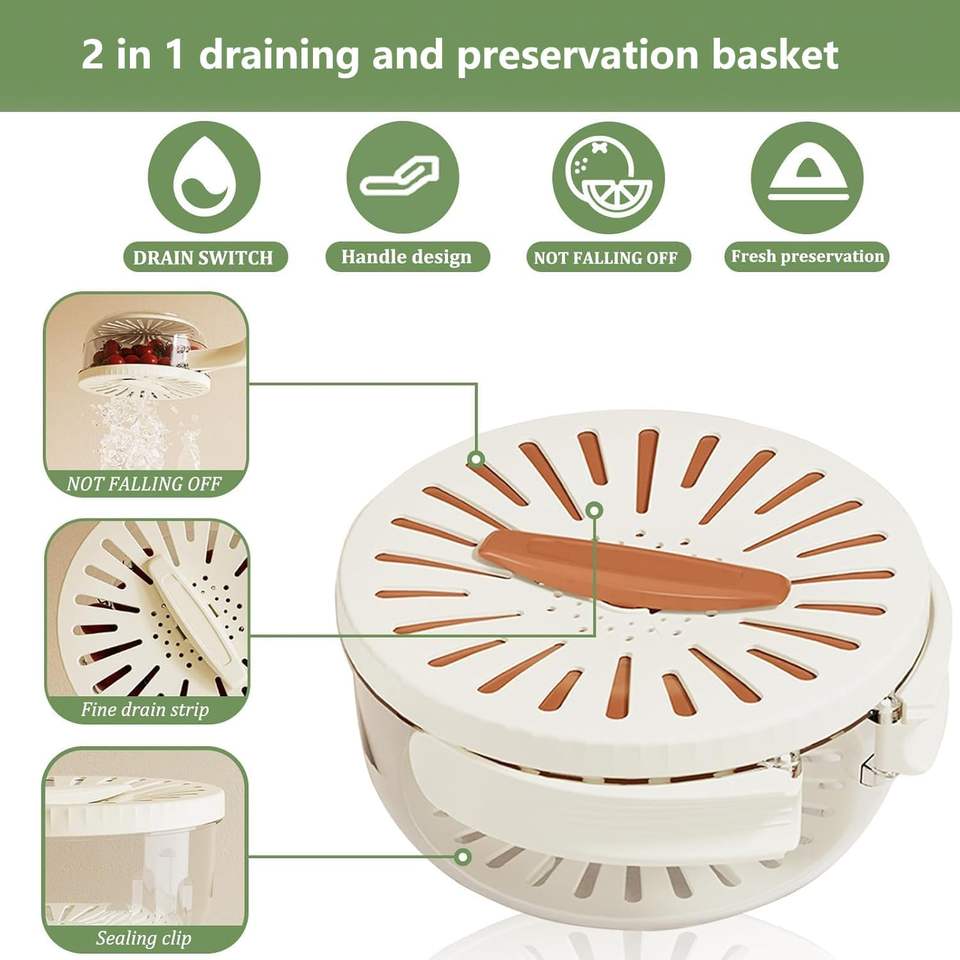 2 in 1 draining and preservation basket

DRAIN SWITCH

Handle design

NOT FALLING OFF

Fresh preservation

NOT FALLING OFF

Fine drain strip

Sealing clip