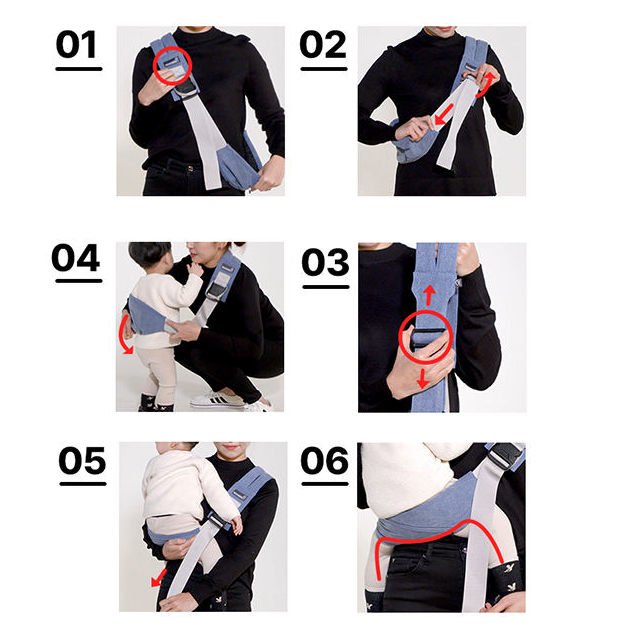 01

02

04

03

05

06