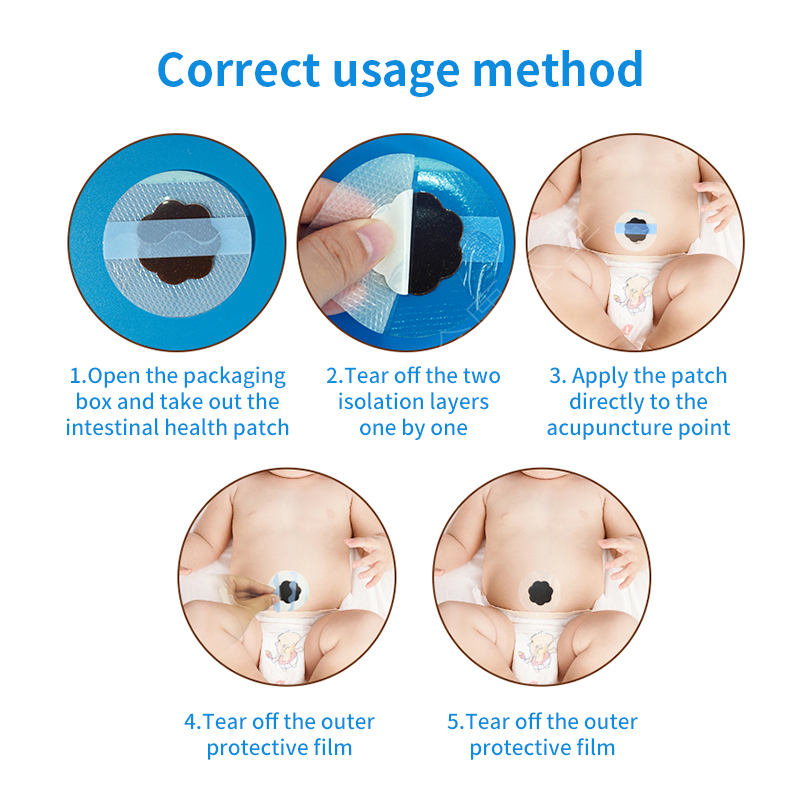 Correct usage method

1.Open the packaging box and take out the intestinal health patch

2.Tear off the two isolation layers one by one

3. Apply the patch directly to the acupuncture point

4.Tear off the outer protective film

5.Tear off the outer protective film