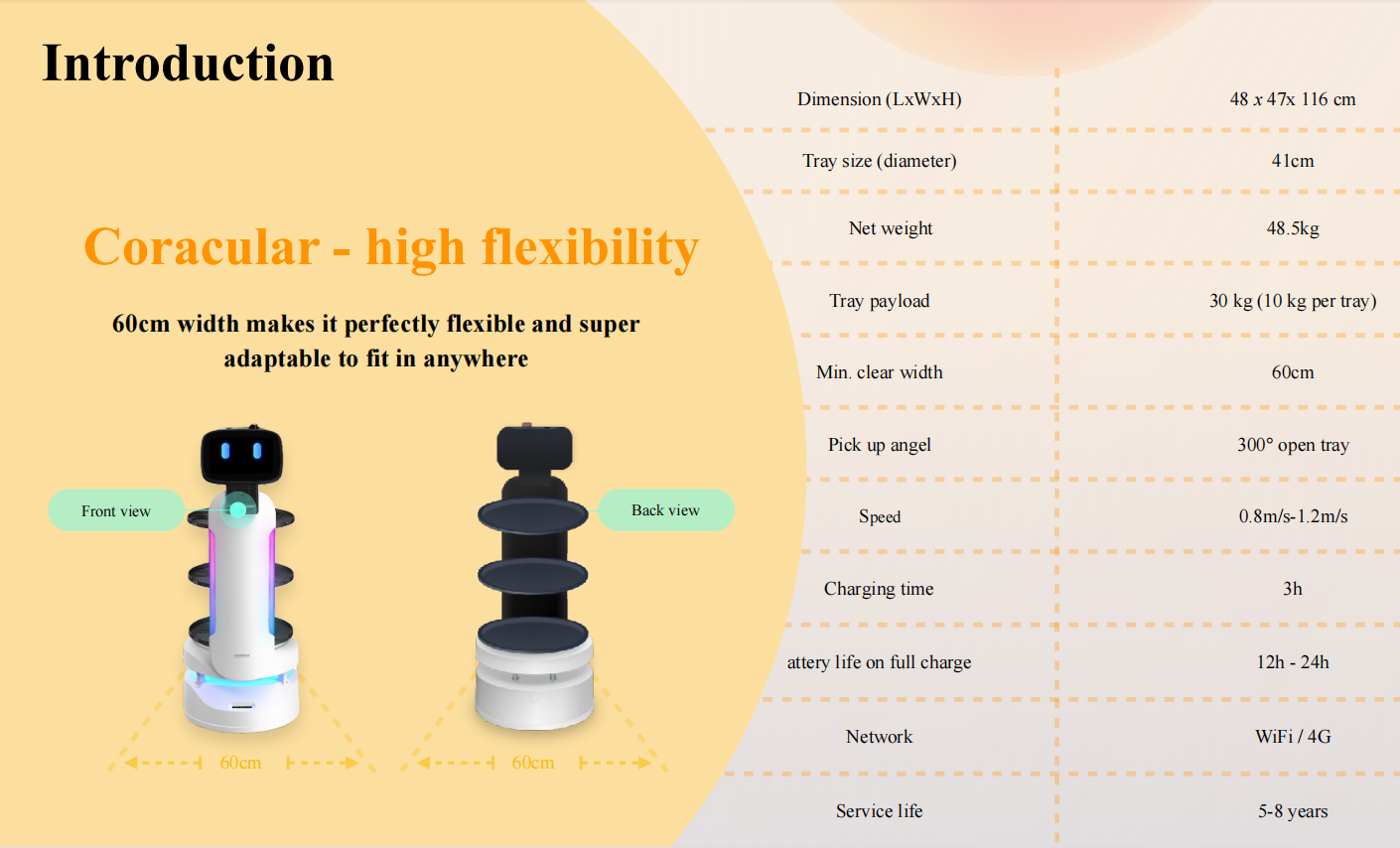 Introduction

Coracular - high flexibility

60cm width makes it perfectly flexible and super adaptable to fit in anywhere

Front view

Back view

60cm

60cm

| Dimension (LxWxH) | 48 x 47x 116 cm |
|---|---|
| Tray size (diameter) | 41cm |
| Net weight | 48.5kg |
| Tray payload | 30 kg (10 kg per tray) |
| Min. clear width | 60cm |
| Pick up angel | 300° open tray |
| Speed | 0.8m/s-1.2m/s |
| Charging time | 3h |
| attery life on full charge | 12h - 24h |
| Network | WiFi / 4G |
| Service life | 5-8 years |