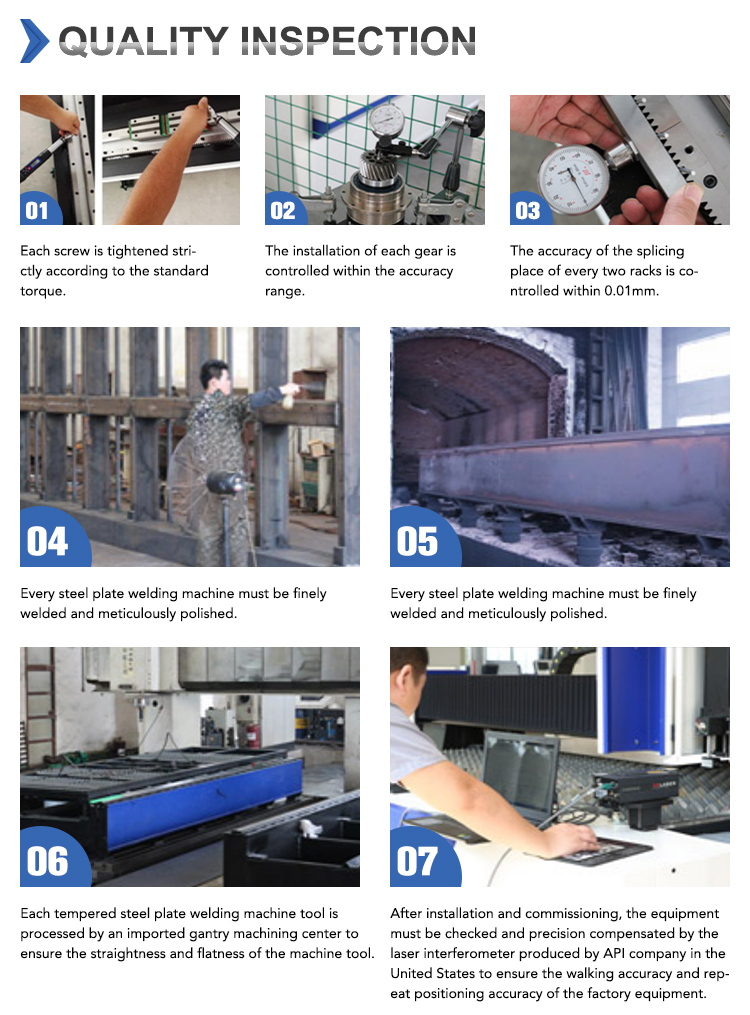 QUALITY INSPECTION

01

Each screw is tightened strictly according to the standard torque.

02

The installation of each gear is controlled within the accuracy range.

03

The accuracy of the splicing place of every two racks is controlled within 0.01mm.

04

Every steel plate welding machine must be finely welded and meticulously polished.

05

Every steel plate welding machine must be finely welded and meticulously polished.

06

Each tempered steel plate welding machine tool is processed by an imported gantry machining center to ensure the straightness and flatness of the machine tool.

07

After installation and commissioning, the equipment must be checked and precision compensated by the laser interferometer produced by API company in the United States to ensure the walking accuracy and repeat positioning accuracy of the factory equipment.