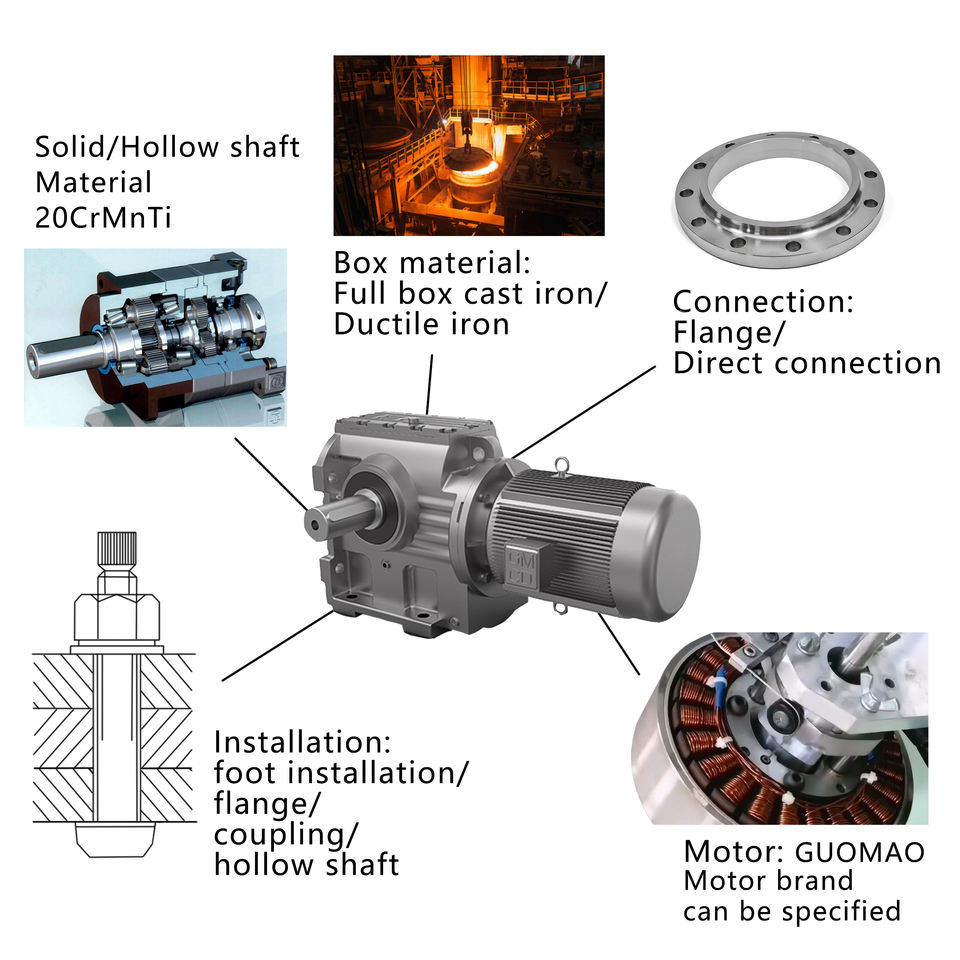 Solid/Hollow shaft
Material
20CrMnTi

Box material:
Full box cast iron/
Ductile iron

Connection:
Flange/
Direct connection

GM
CD

Installation:
foot installation/
flange/
coupling/
hollow shaft

Motor: GUOMAO
Motor brand
can be specified