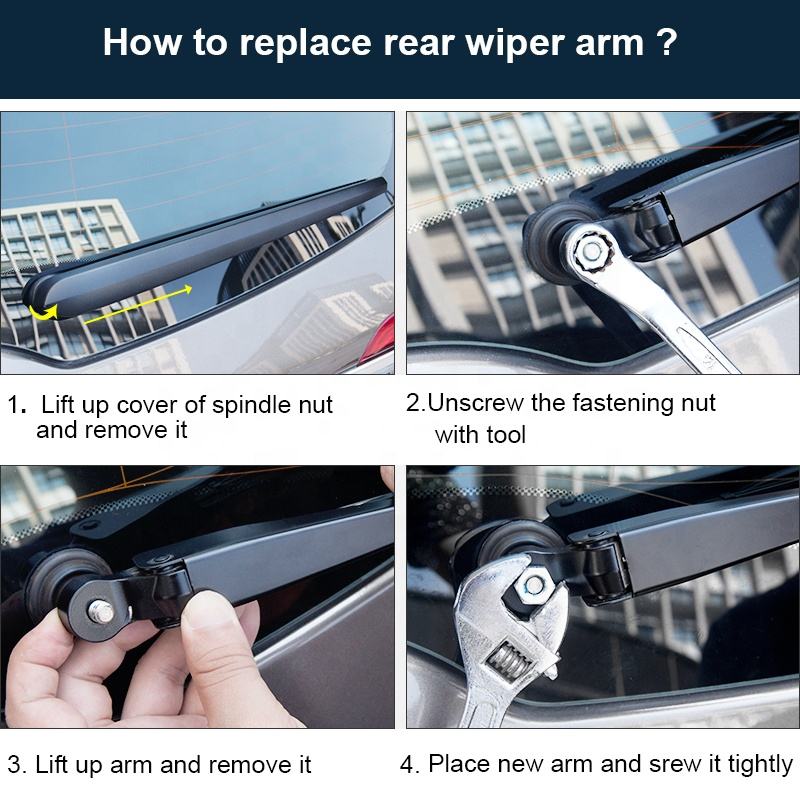 How to replace rear wiper arm ?

1. Lift up cover of spindle nut and remove it

2.Unscrew the fastening nut with tool

3. Lift up arm and remove it

4. Place new arm and srew it tightly