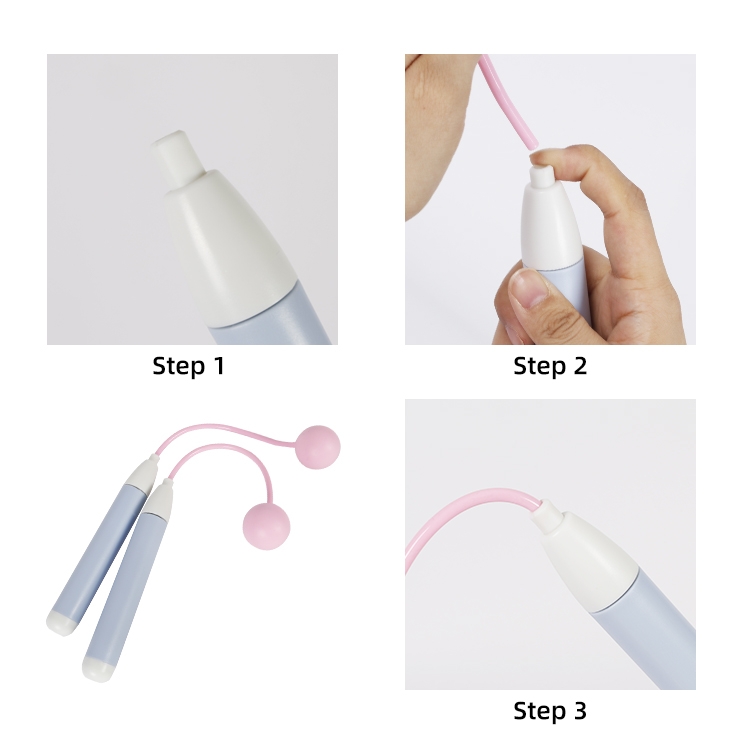 Step 1

Step 2

Step 3